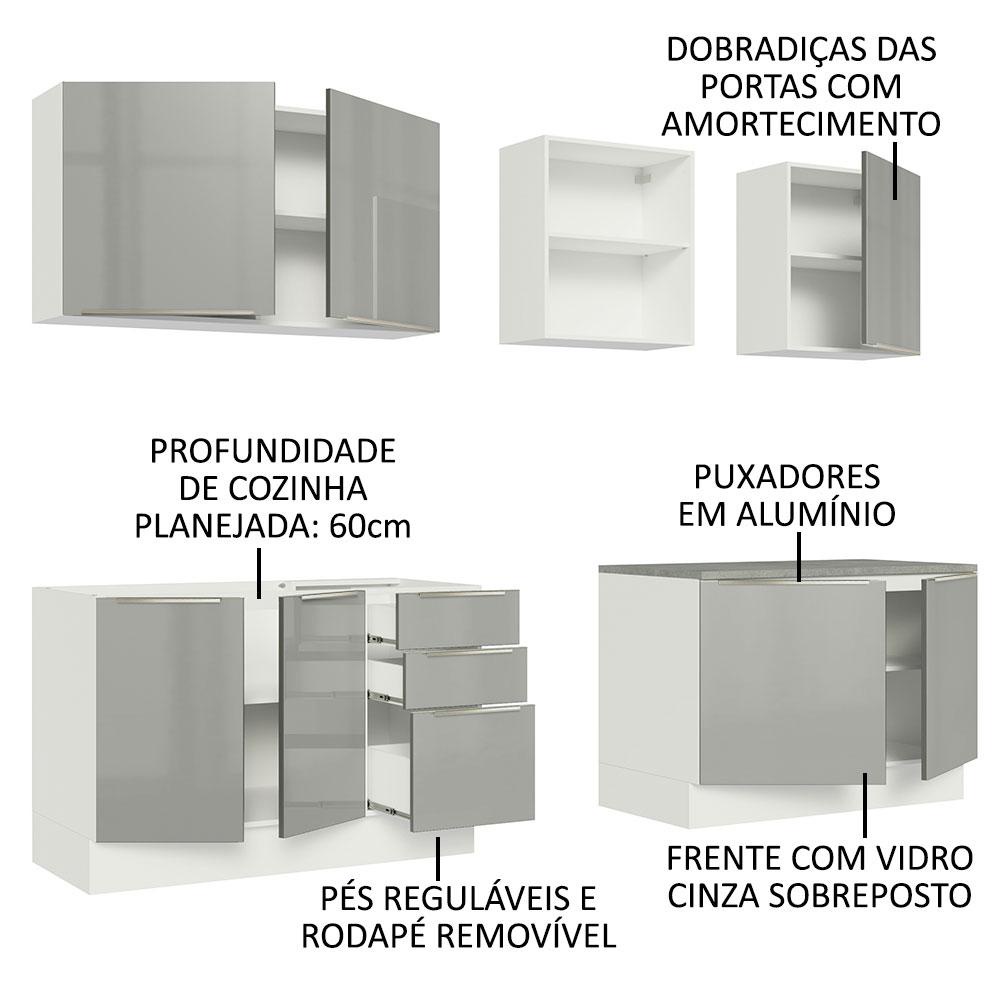 DOBRADIÇAS DAS PORTAS COM AMORTECIMENTO

PROFUNDIDADE DE COZINHA PLANEJADA: 60cm

PUXADORES EM ALUMÍNIO

PÉS REGULÁVEIS E RODAPÉ REMOVÍVEL

FRENTE COM VIDRO CINZA SOBREPOSTO