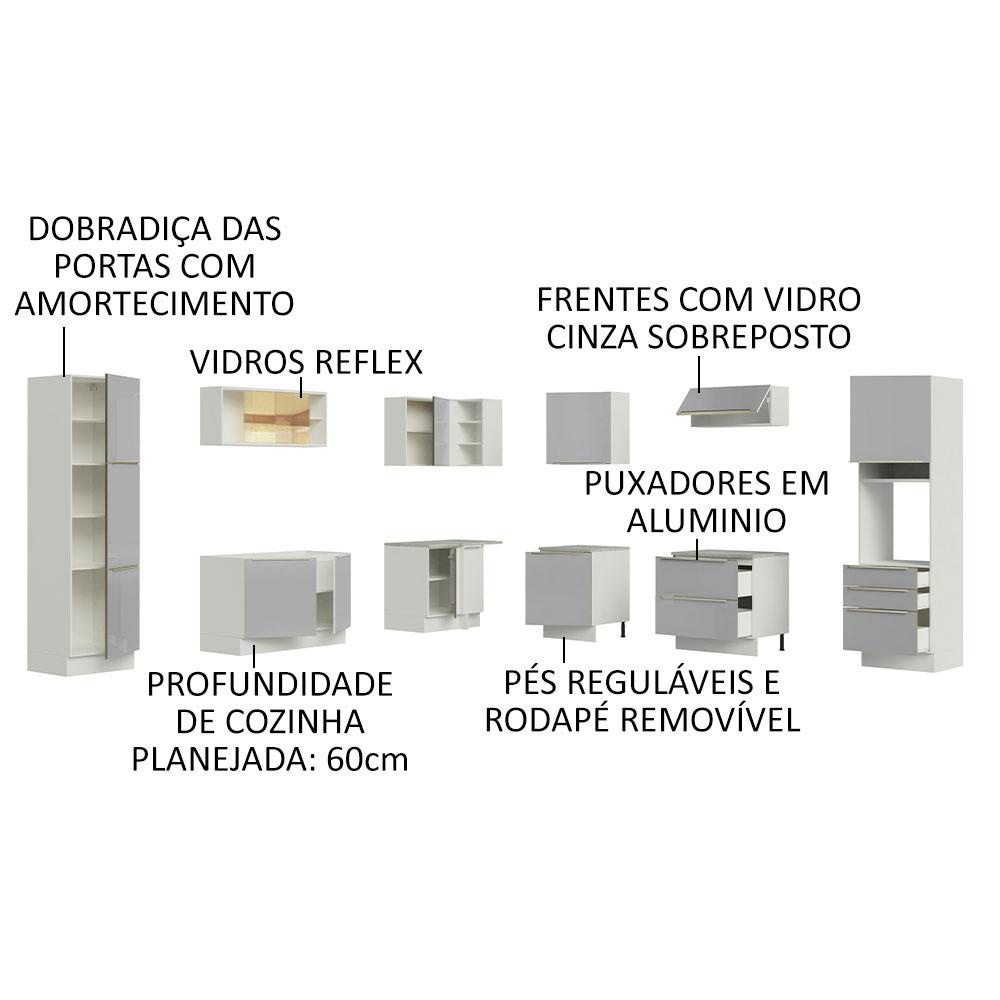 DOBRADIÇA DAS PORTAS COM AMORTECIMENTO

VIDROS REFLEX

FRENTES COM VIDRO CINZA SOBREPOSTO

PUXADORES EM ALUMINIO

PROFUNDIDADE DE COZINHA PLANEJADA: 60cm

PÉS REGULÁVEIS E RODAPÉ REMOVÍVEL