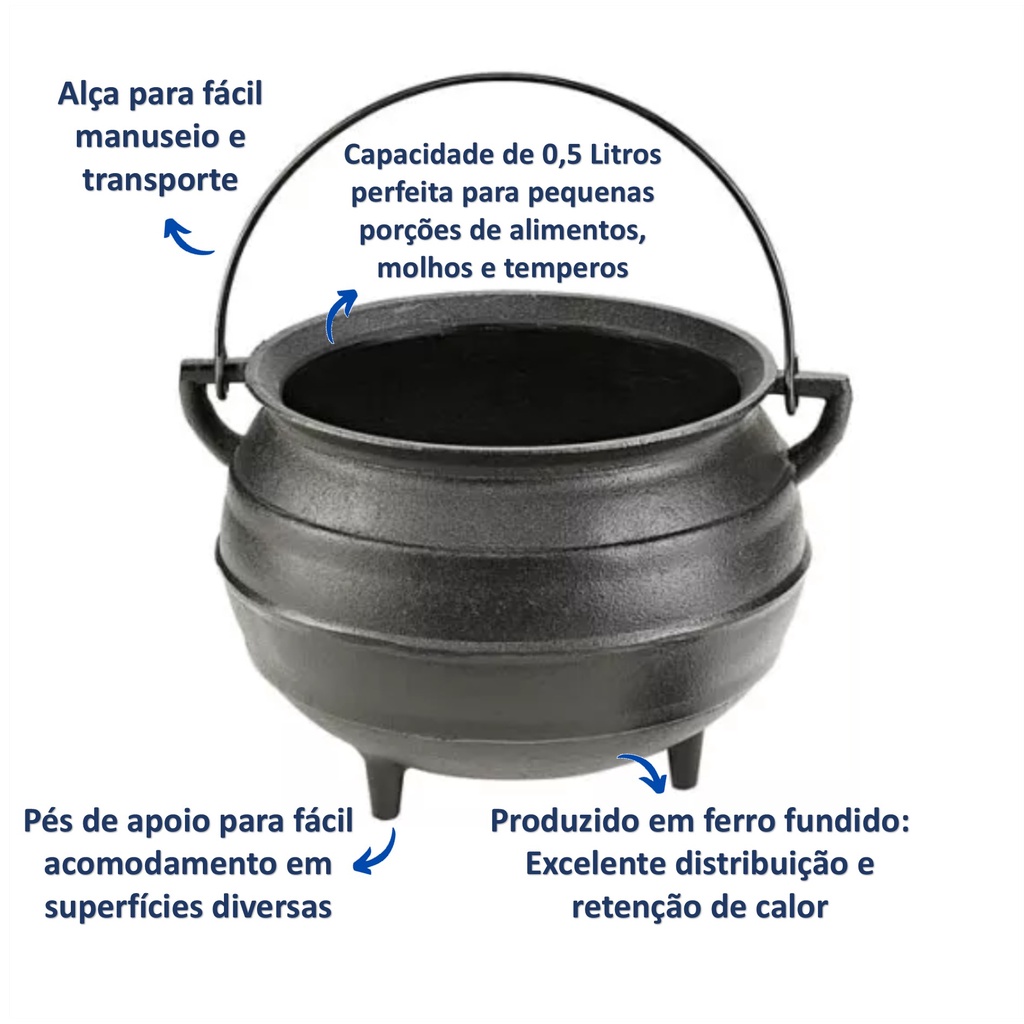 Alça para fácil manuseio e transporte

Capacidade de 0,5 Litros perfeita para pequenas porções de alimentos, molhos e temperos

Pés de apoio para fácil acomodamento em superfícies diversas

Produzido em ferro fundido: Excelente distribuição e retenção de calor