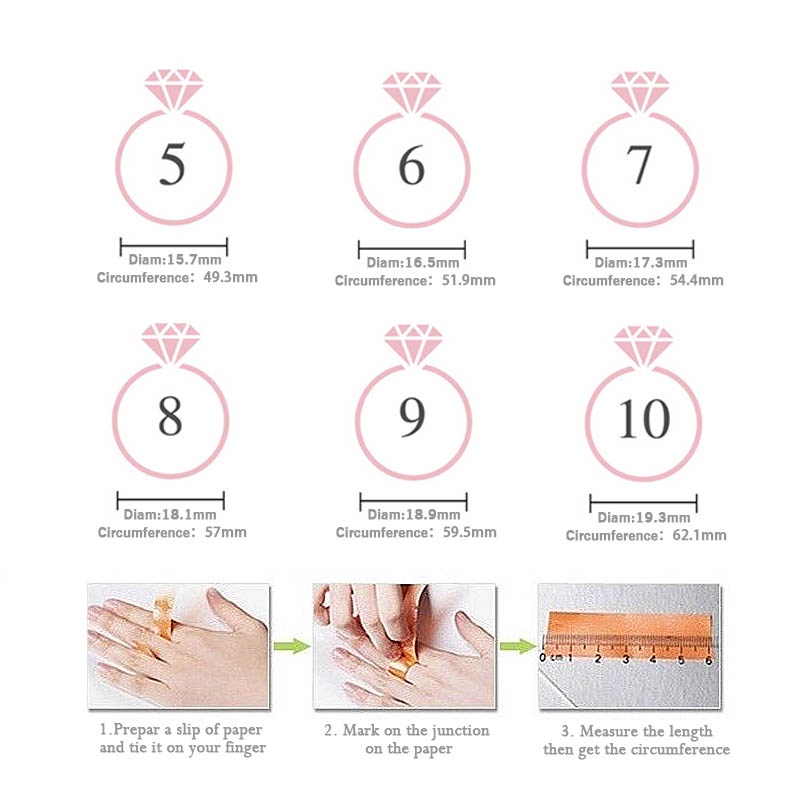 5
Diam:15.7mm
Circumference: 49.3mm

6
Diam:16.5mm
Circumference: 51.9mm

7
Diam:17.3mm
Circumference: 54.4mm

8
Diam:18.1mm
Circumference: 57mm

9
Diam:18.9mm
Circumference: 59.5mm

10
Diam:19.3mm
Circumference: 62.1mm

0 cm 1 2 3 4 5 6

1.Prepar a slip of paper and tie it on your finger

2. Mark on the junction on the paper

3. Measure the length then get the circumference