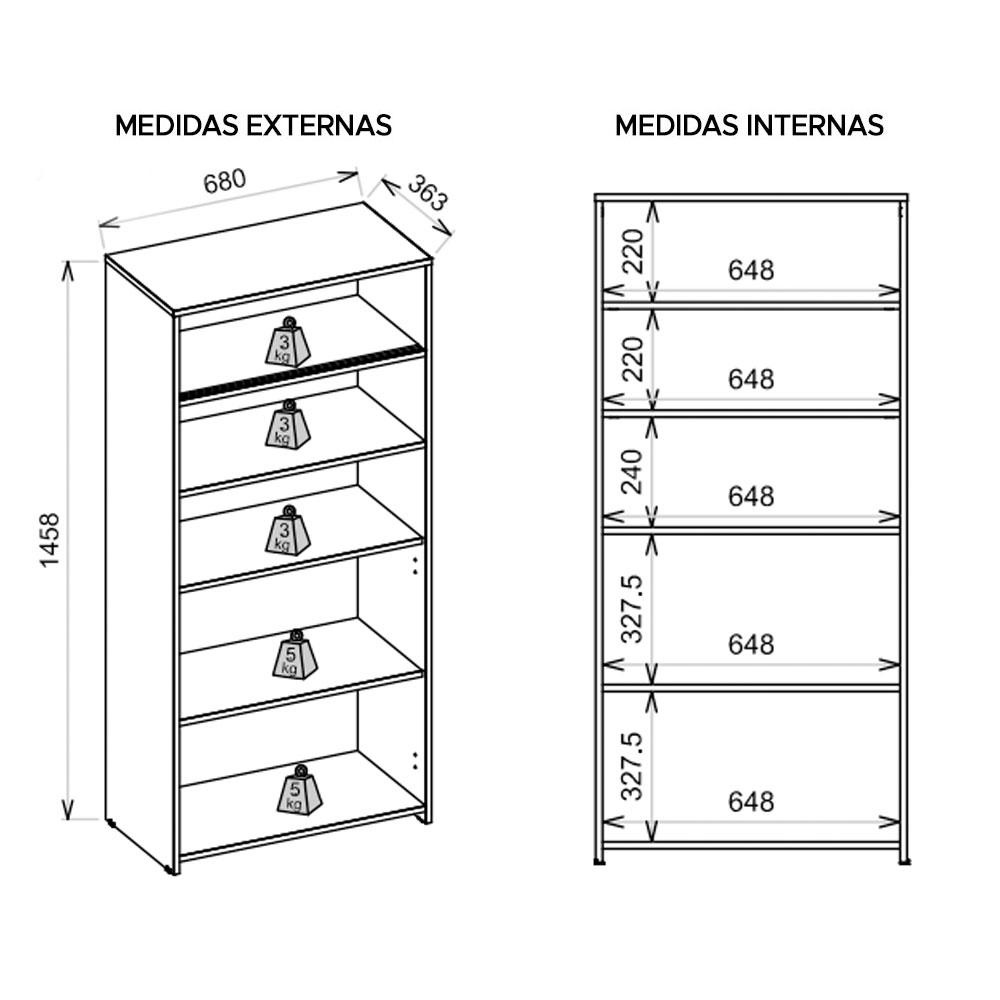 MEDIDAS EXTERNAS

680

363

1458

3 kg

3 kg

3 kg

5 kg

5 kg

MEDIDAS INTERNAS

220

648

220

648

240

648

327.5

648

327.5

648