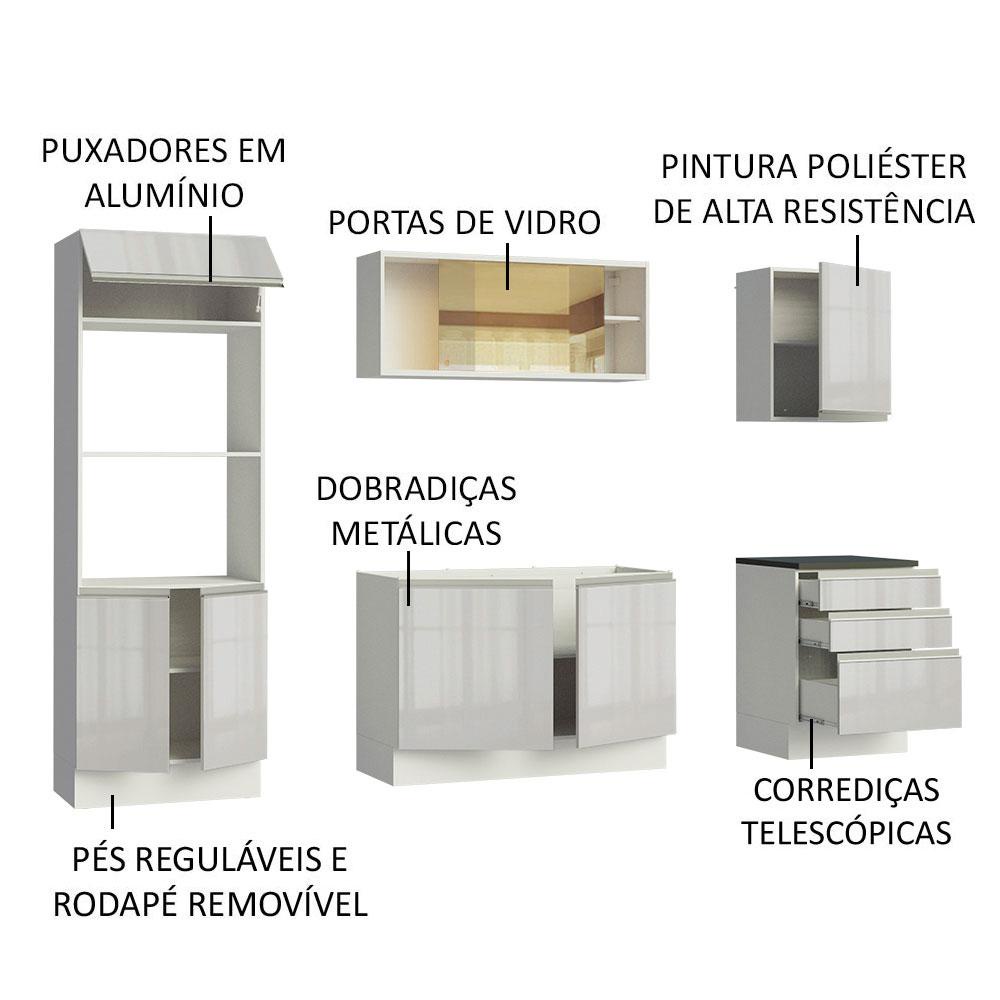 PUXADORES EM ALUMÍNIO

PORTAS DE VIDRO

PINTURA POLIÉSTER DE ALTA RESISTÊNCIA

DOBRADIÇAS METÁLICAS

CORREDIÇAS TELESCÓPICAS

PÉS REGULÁVEIS E RODAPÉ REMOVÍVEL