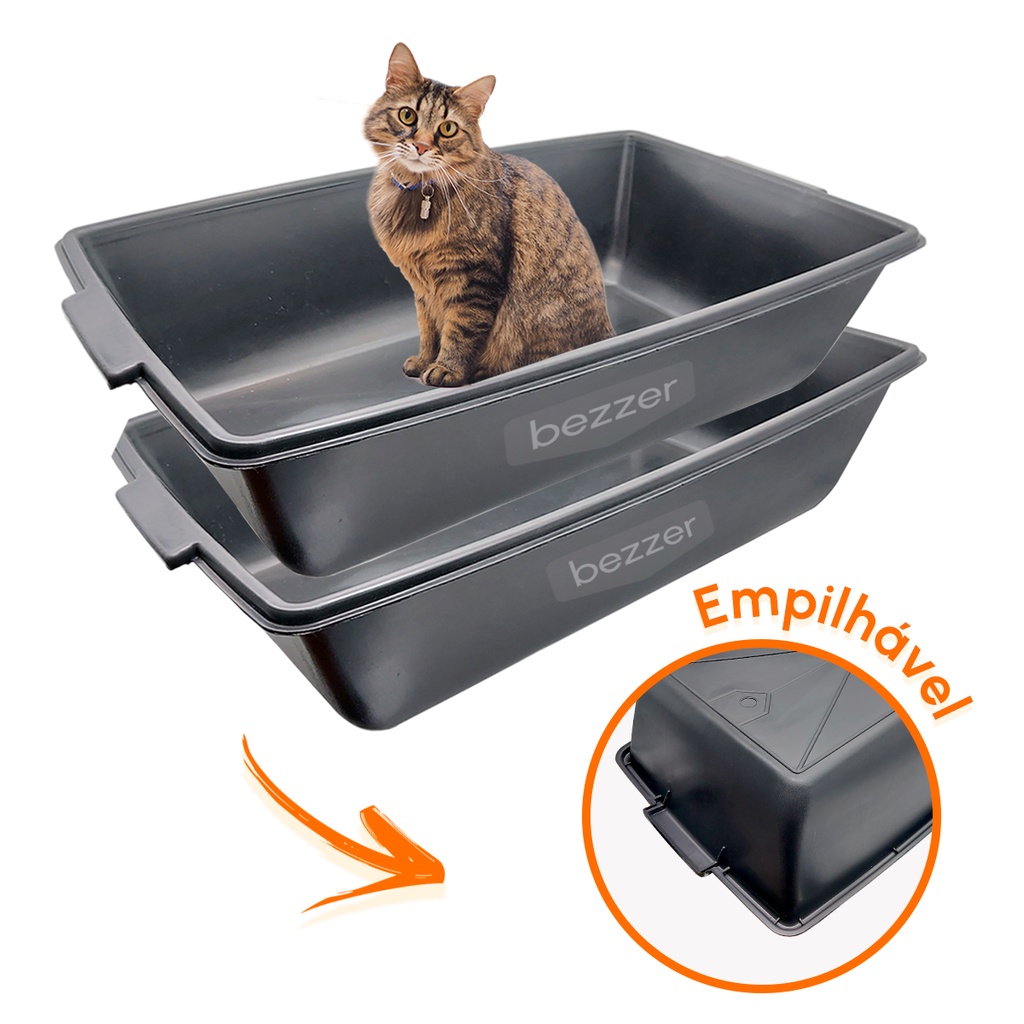 bezzer

bezzer

Empilhável