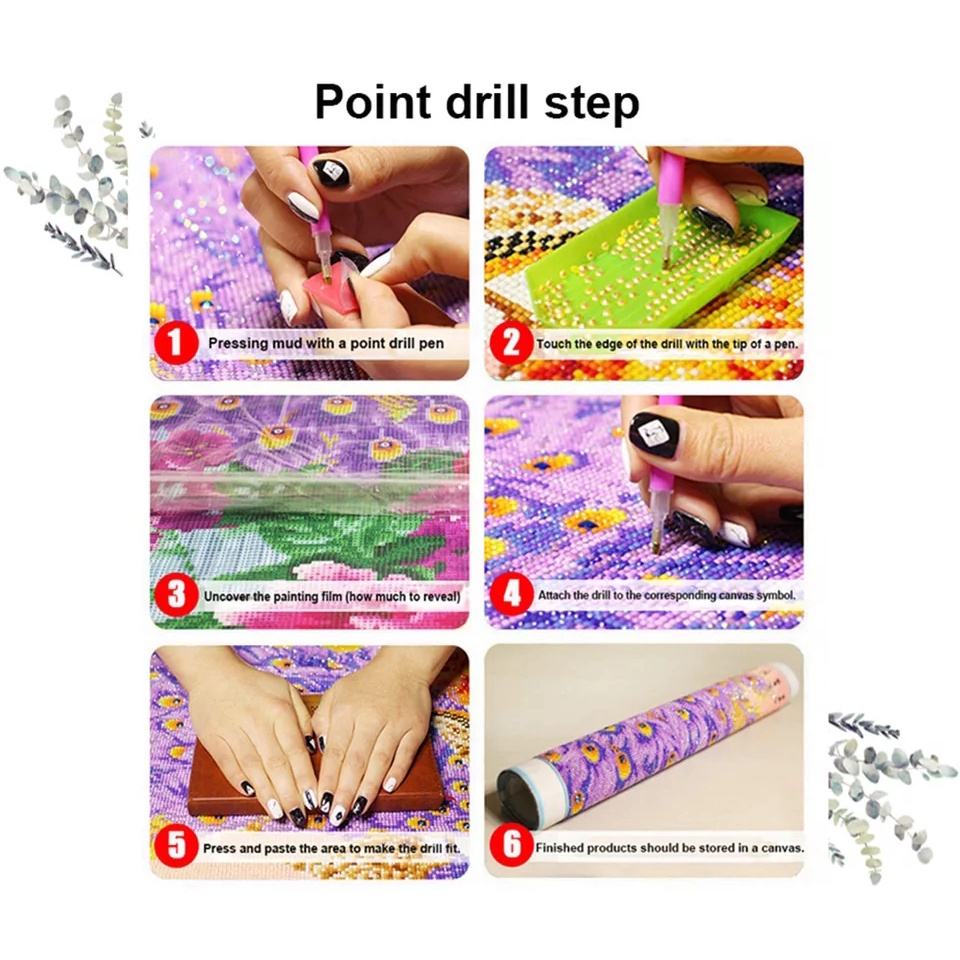 Point drill step

1 Pressing mud with a point drill pen

2 Touch the edge of the drill with the tip of a pen.

3 Uncover the painting film (how much to reveal)

4 Attach the drill to the corresponding canvas symbol.

5 Press and paste the area to make the drill fit.

6 Finished products should be stored in a canvas.