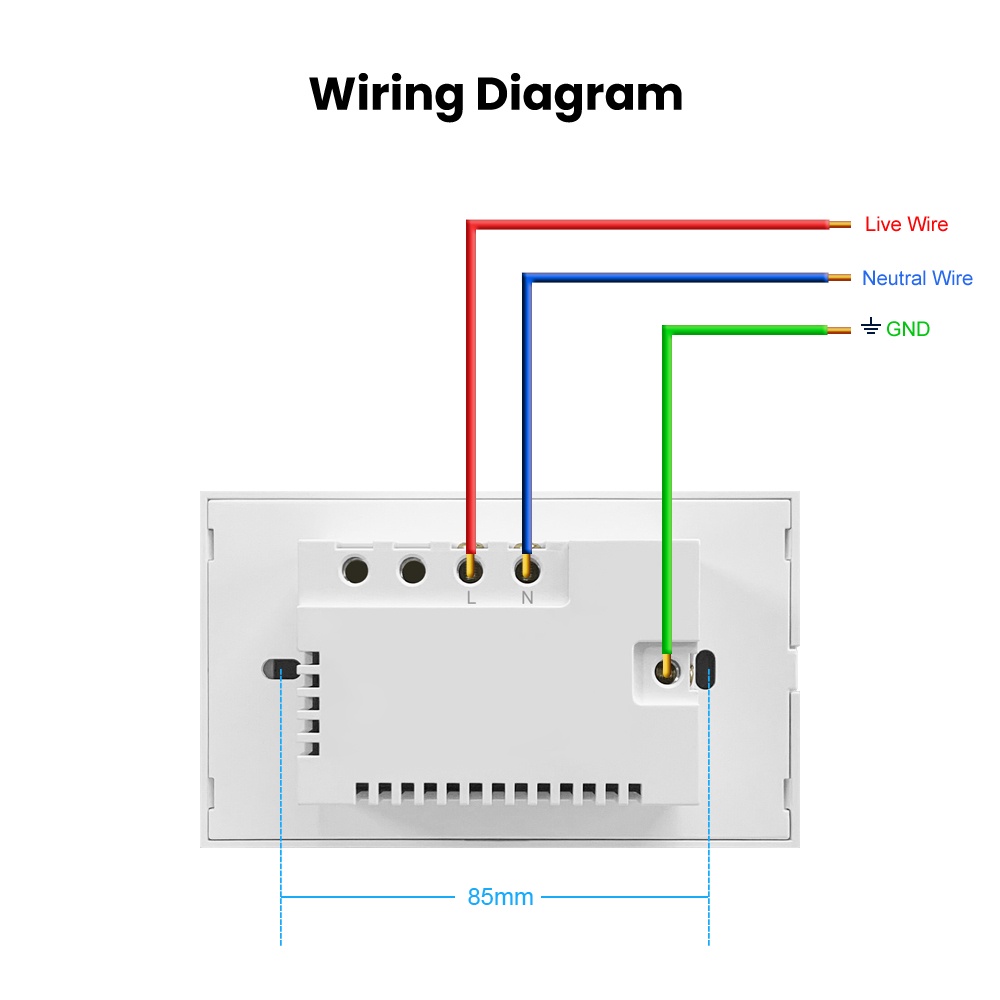 Wiring Diagram

Live Wire

Neutral Wire

GND

L N

85mm