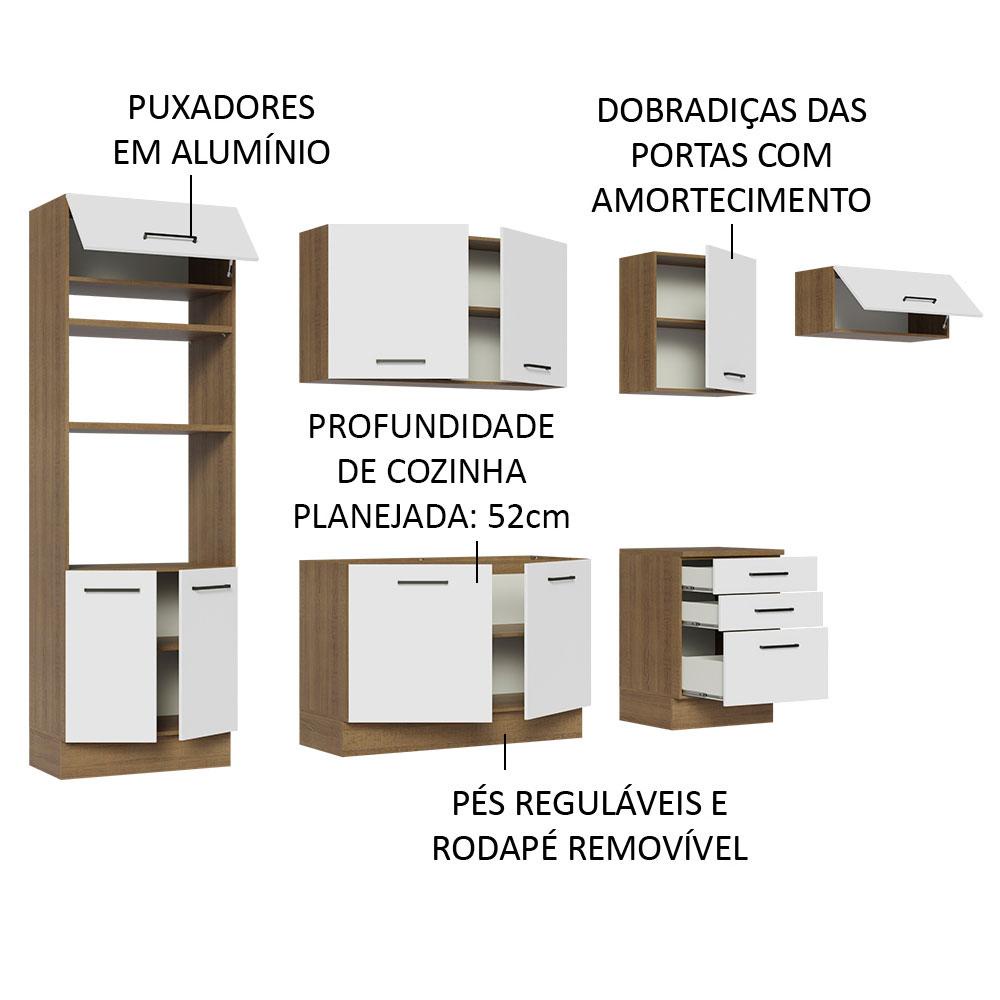 PUXADORES EM ALUMÍNIO

DOBRADIÇAS DAS PORTAS COM AMORTECIMENTO

PROFUNDIDADE DE COZINHA PLANEJADA: 52cm

PÉS REGULÁVEIS E RODAPÉ REMOVÍVEL