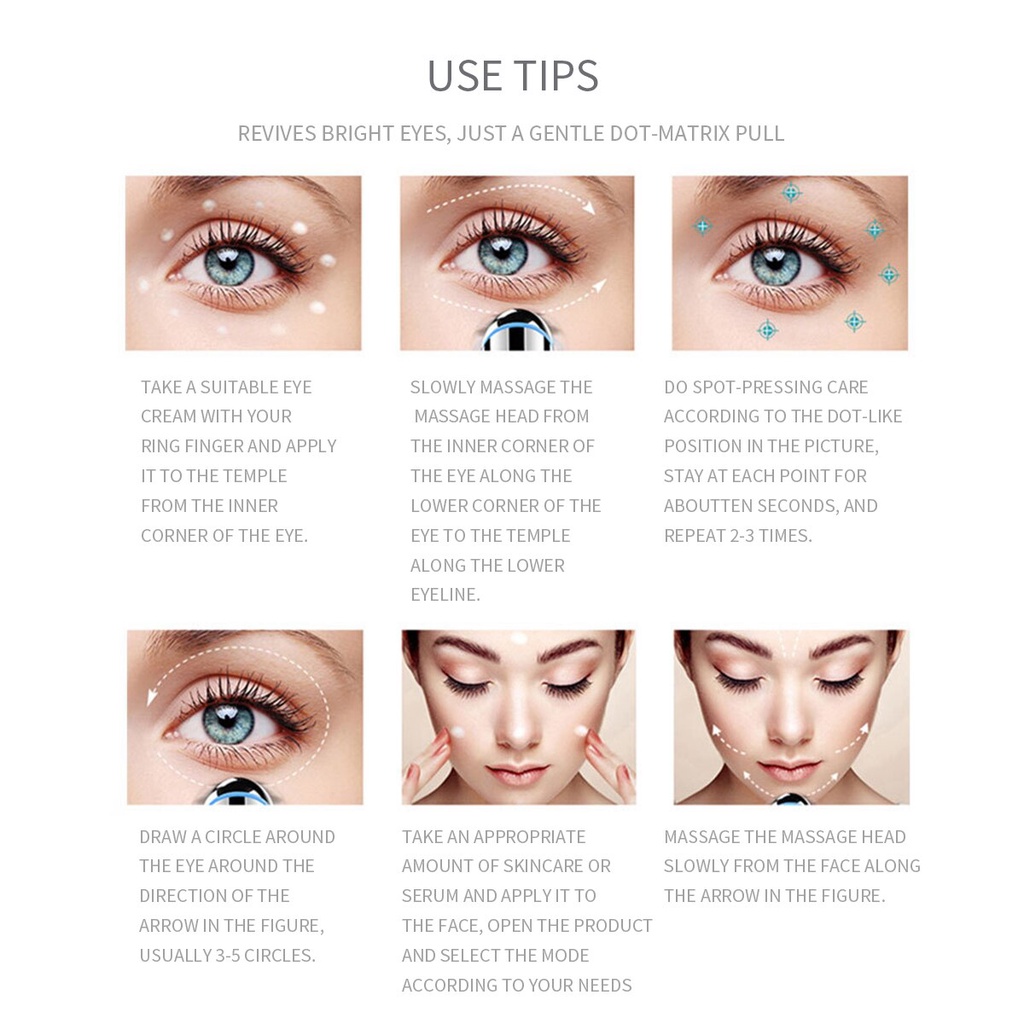 USE TIPS

REVIVES BRIGHT EYES, JUST A GENTLE DOT-MATRIX PULL

TAKE A SUITABLE EYE CREAM WITH YOUR RING FINGER AND APPLY IT TO THE TEMPLE FROM THE INNER CORNER OF THE EYE.

SLOWLY MASSAGE THE MASSAGE HEAD FROM THE INNER CORNER OF THE EYE ALONG THE LOWER CORNER OF THE EYE TO THE TEMPLE ALONG THE LOWER EYELINE.

DO SPOT-PRESSING CARE ACCORDING TO THE DOT-LIKE POSITION IN THE PICTURE, STAY AT EACH POINT FOR ABOUTTEN SECONDS, AND REPEAT 2-3 TIMES.

DRAW A CIRCLE AROUND THE EYE AROUND THE DIRECTION OF THE ARROW IN THE FIGURE, USUALLY 3-5 CIRCLES.

TAKE AN APPROPRIATE AMOUNT OF SKINCARE OR SERUM AND APPLY IT TO THE FACE, OPEN THE PRODUCT AND SELECT THE MODE ACCORDING TO YOUR NEEDS

MASSAGE THE MASSAGE HEAD SLOWLY FROM THE FACE ALONG THE ARROW IN THE FIGURE.