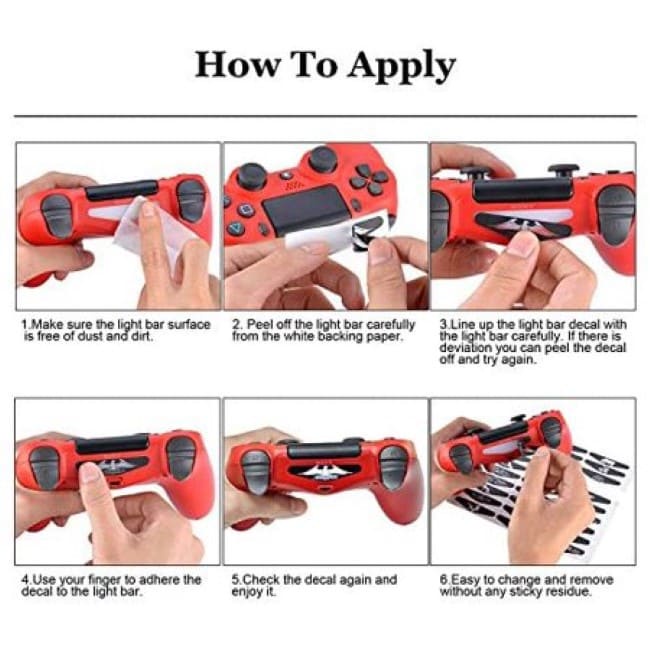 How To Apply

1.Make sure the light bar surface is free of dust and dirt.

2. Peel off the light bar carefully from the white backing paper.

3.Line up the light bar decal with the light bar carefully. If there is deviation you can peel the decal off and try again.

4.Use your finger to adhere the decal to the light bar.

5.Check the decal again and enjoy it.

6.Easy to change and remove without any sticky residue.