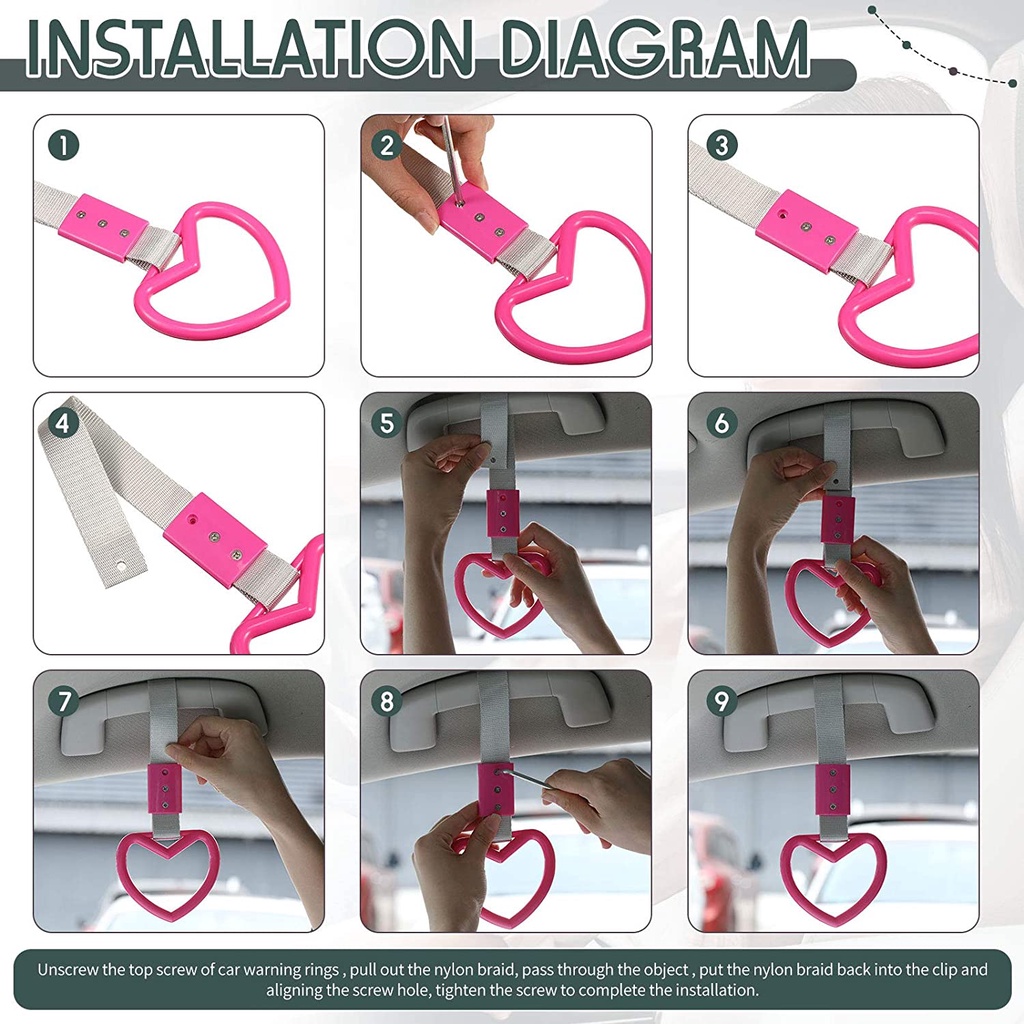 INSTALLATION DIAGRAM

1

2

3

4

5

6

7

8

9

Unscrew the top screw of car warning rings , pull out the nylon braid, pass through the object , put the nylon braid back into the clip and aligning the screw hole, tighten the screw to complete the installation.