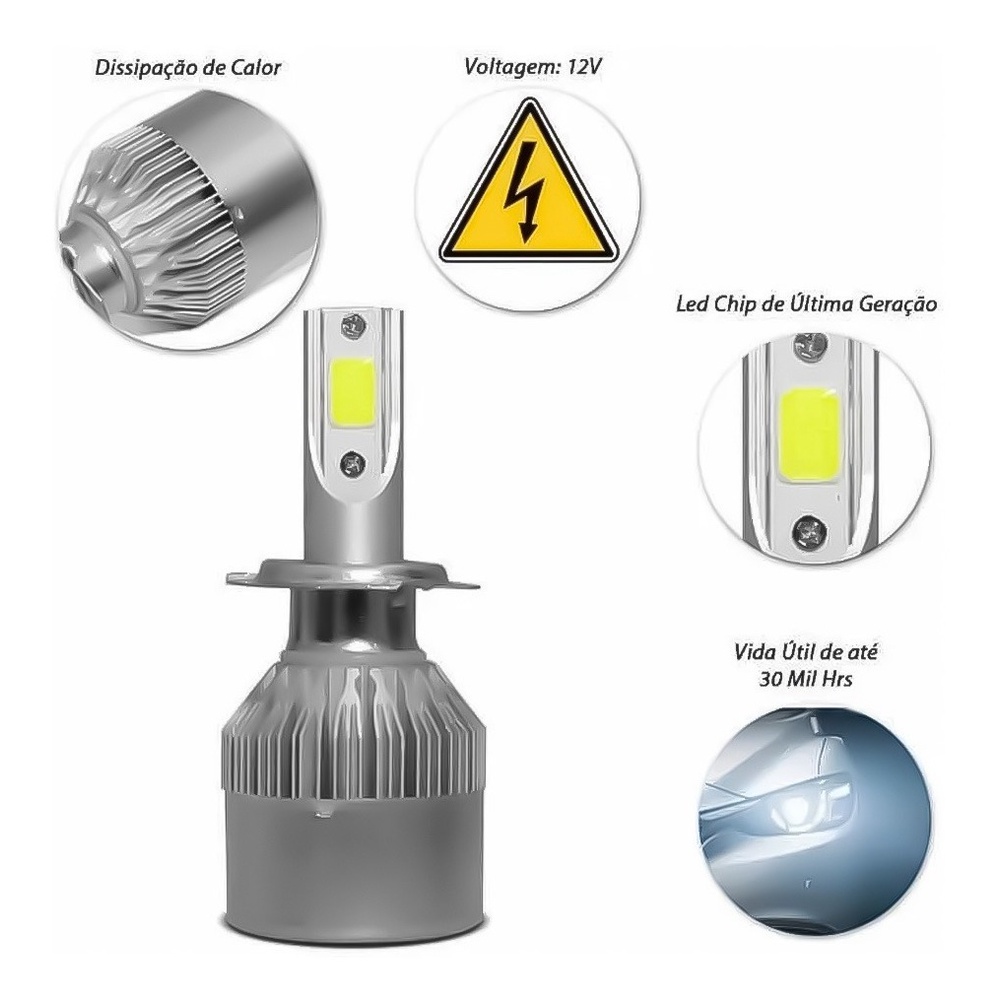 Dissipação de Calor

Voltagem: 12V

Led Chip de Última Geração

Vida Útil de até
30 Mil Hrs