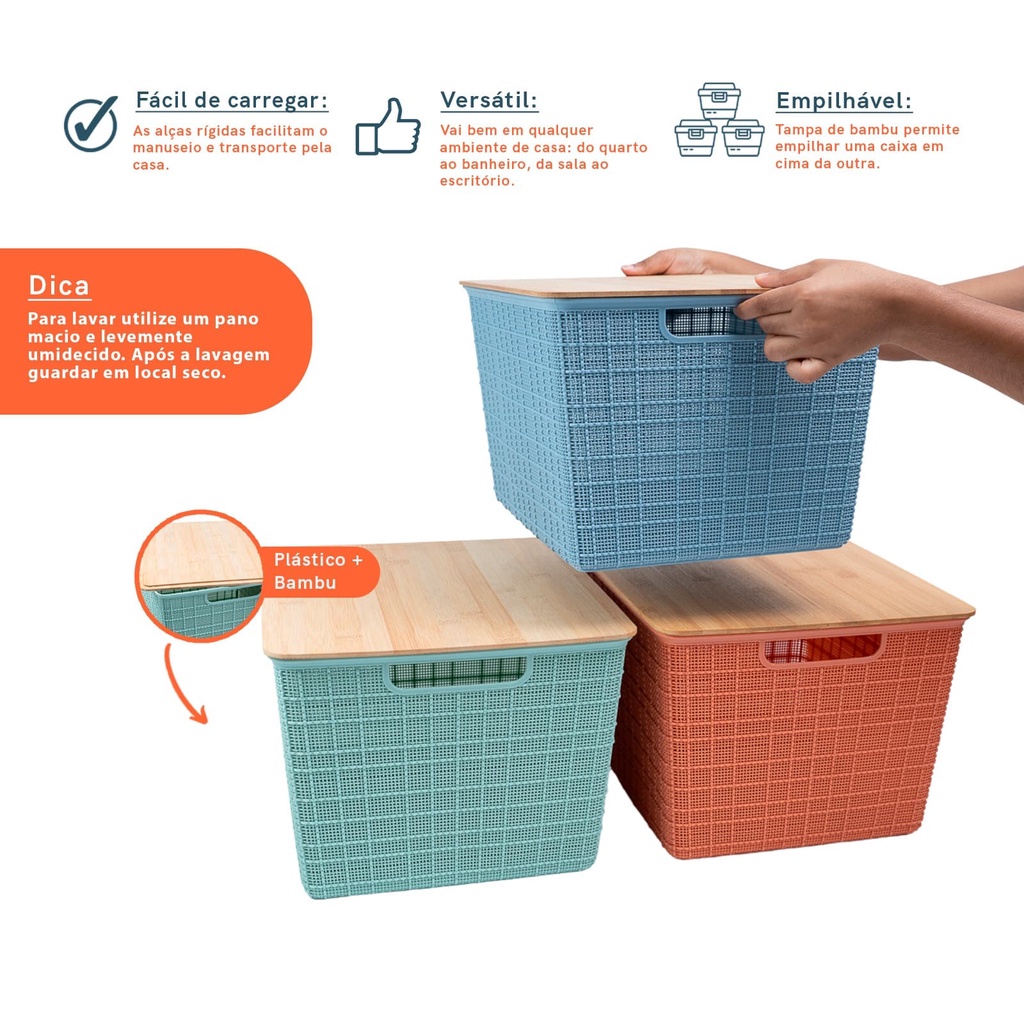 Fácil de carregar:
As alças rígidas facilitam o manuseio e transporte pela casa.

Versátil:
Vai bem em qualquer ambiente de casa: do quarto ao banheiro, da sala ao escritório.

Empilhável:
Tampa de bambu permite empilhar uma caixa em cima da outra.

Dica
Para lavar utilize um pano macio e levemente umidecido. Após a lavagem guardar em local seco.

Plástico + Bambu