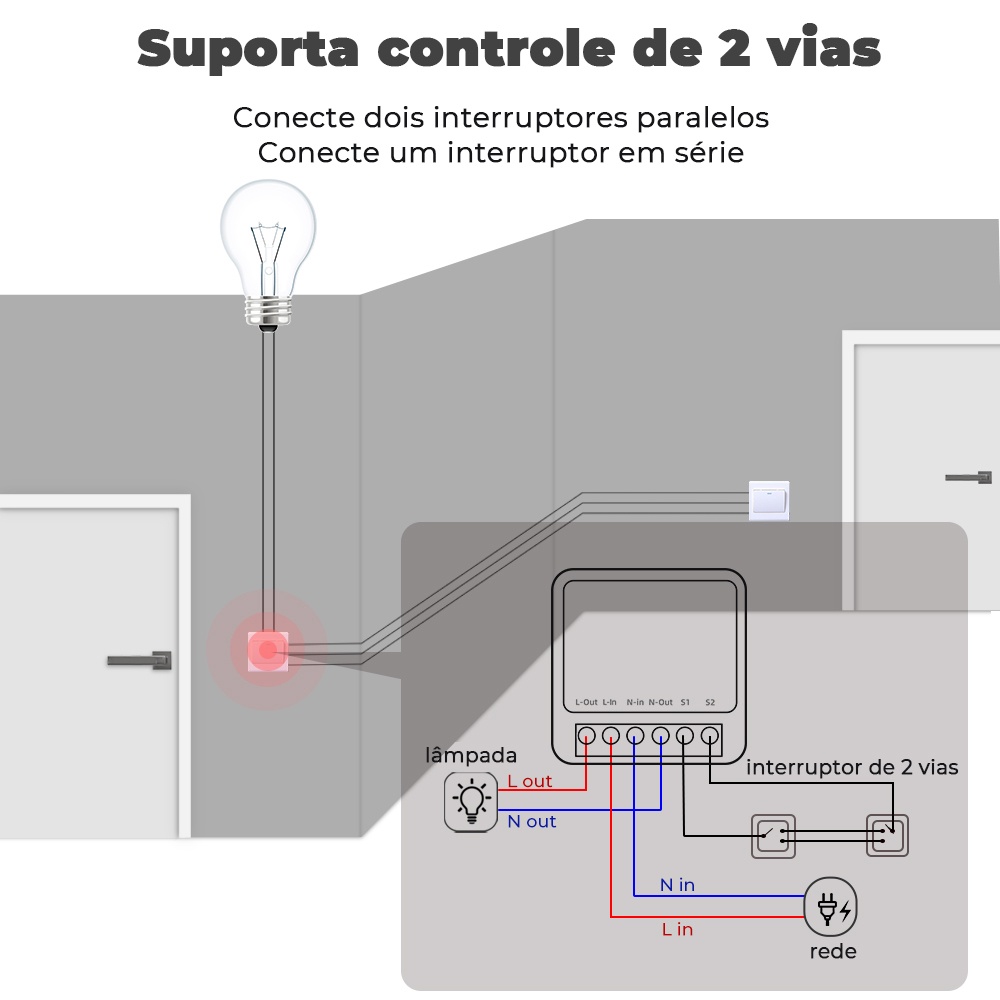 Suporta controle de 2 vias

Conecte dois interruptores paralelos
Conecte um interruptor em série

L-Out L-In N-in N-Out S1 S2

lâmpada

L out

N out

interruptor de 2 vias

N in

L in

rede