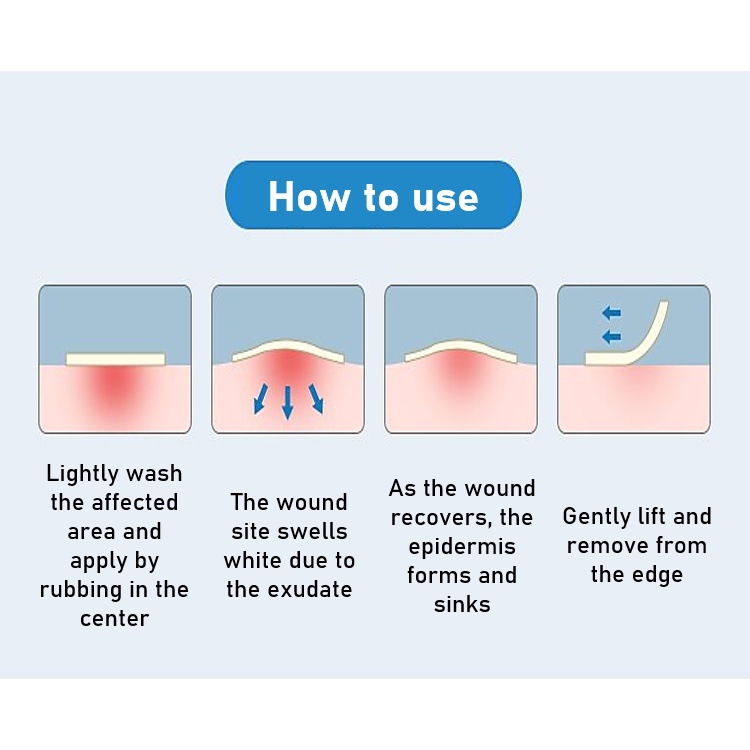 How to use

Lightly wash the affected area and apply by rubbing in the center

The wound site swells white due to the exudate

As the wound recovers, the epidermis forms and sinks

Gently lift and remove from the edge