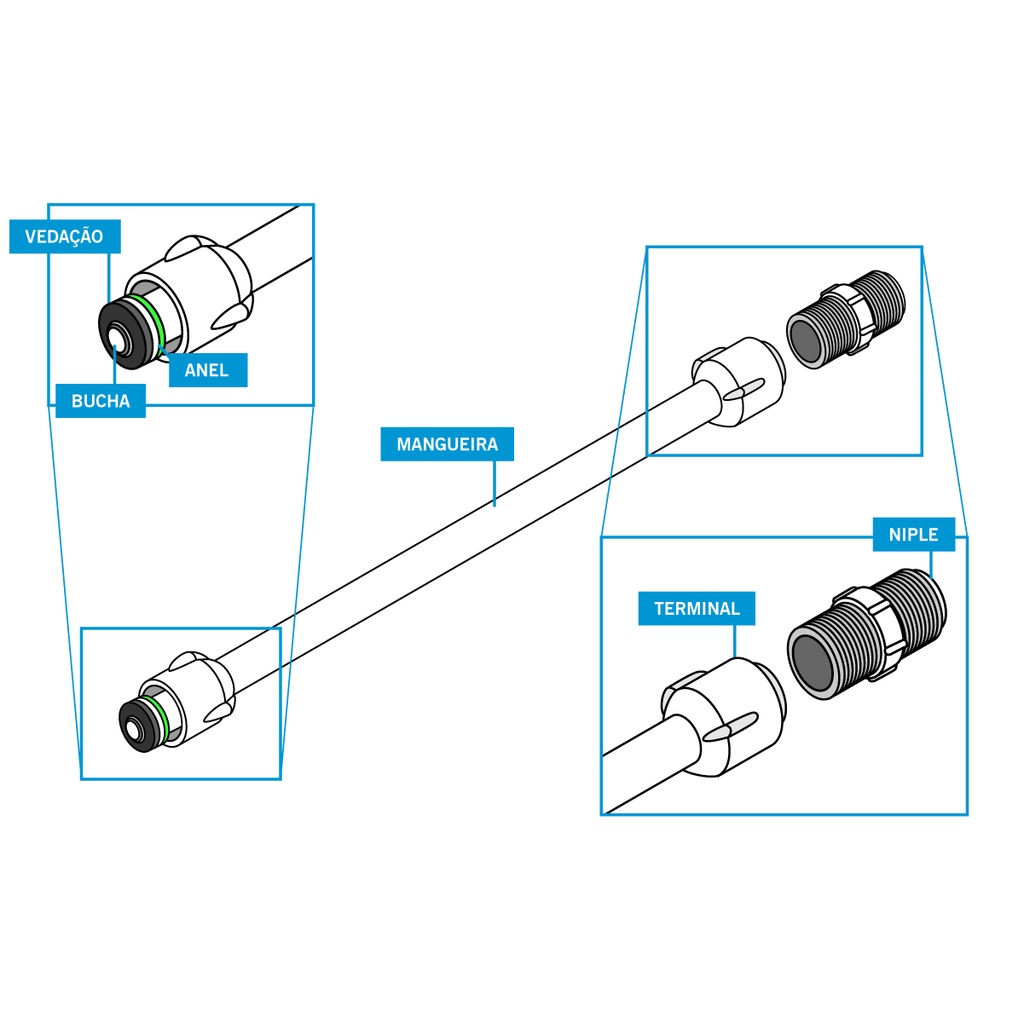 VEDAÇÃO

ANEL

BUCHA

MANGUEIRA

NIPLE

TERMINAL