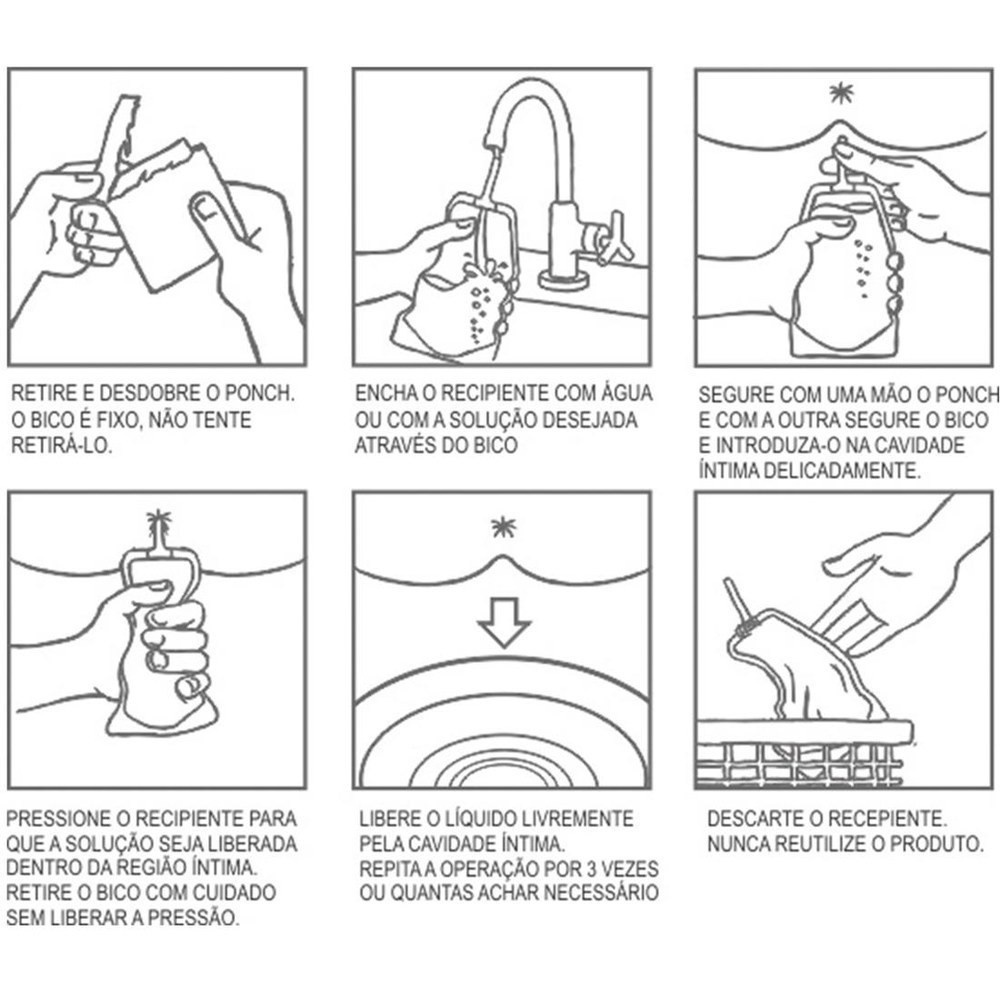 RETIRE E DESDOBRE O PONCH. O BICO É FIXO, NÃO TENTE RETIRÁ-LO.

ENCHA O RECIPIENTE COM ÁGUA OU COM A SOLUÇÃO DESEJADA ATRAVÉS DO BICO

SEGURE COM UMA MÃO O PONCH E COM A OUTRA SEGURE O BICO E INTRODUZA-O NA CAVIDADE ÍNTIMA DELICADAMENTE.

PRESSIONE O RECIPIENTE PARA QUE A SOLUÇÃO SEJA LIBERADA DENTRO DA REGIÃO ÍNTIMA. RETIRE O BICO COM CUIDADO SEM LIBERAR A PRESSÃO.

LIBERE O LÍQUIDO LIVREMENTE PELA CAVIDADE ÍNTIMA. REPITA A OPERAÇÃO POR 3 VEZES OU QUANTAS ACHAR NECESSÁRIO

DESCARTE O RECEPIENTE. NUNCA REUTILIZE O PRODUTO.