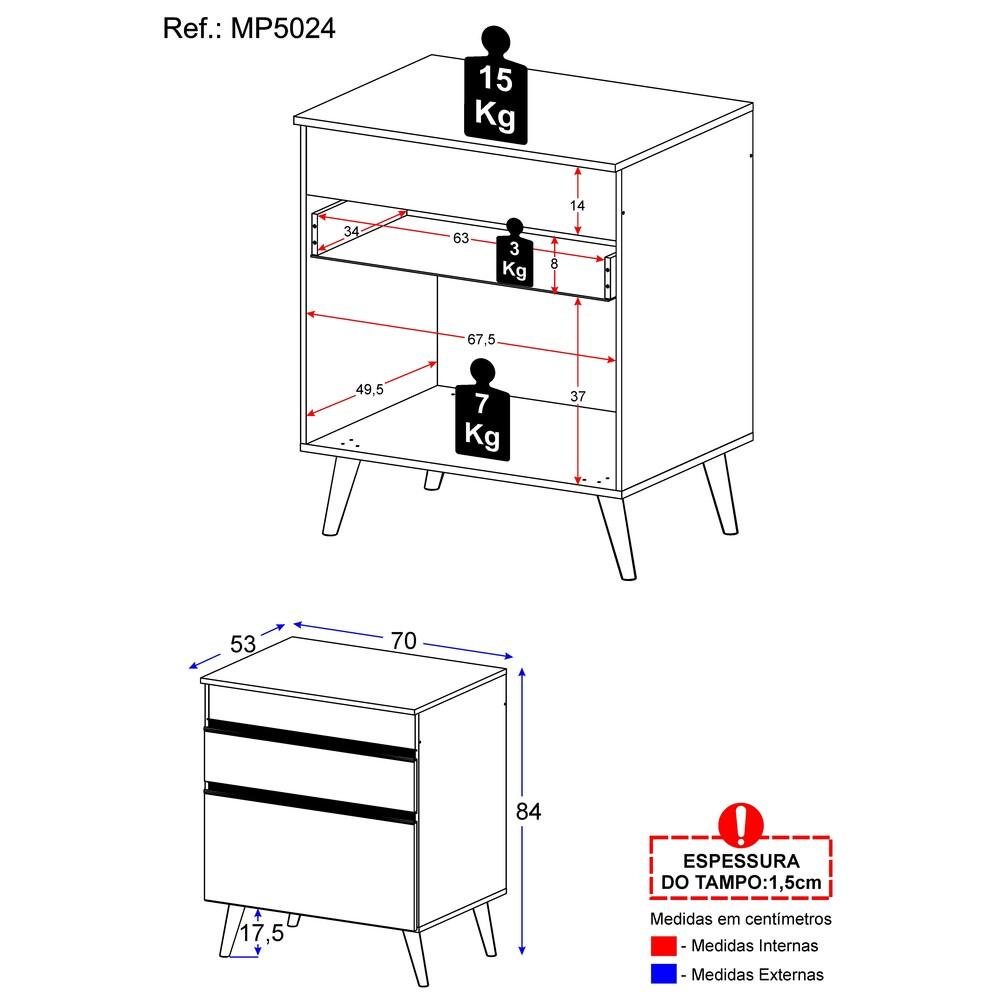 Ref.: MP5024

15 Kg

14

34

63

3 Kg

8

67,5

49,5

7 Kg

37

53

70

84

17,5

ESPESSURA DO TAMPO:1,5cm

Medidas em centímetros

- Medidas Internas

- Medidas Externas