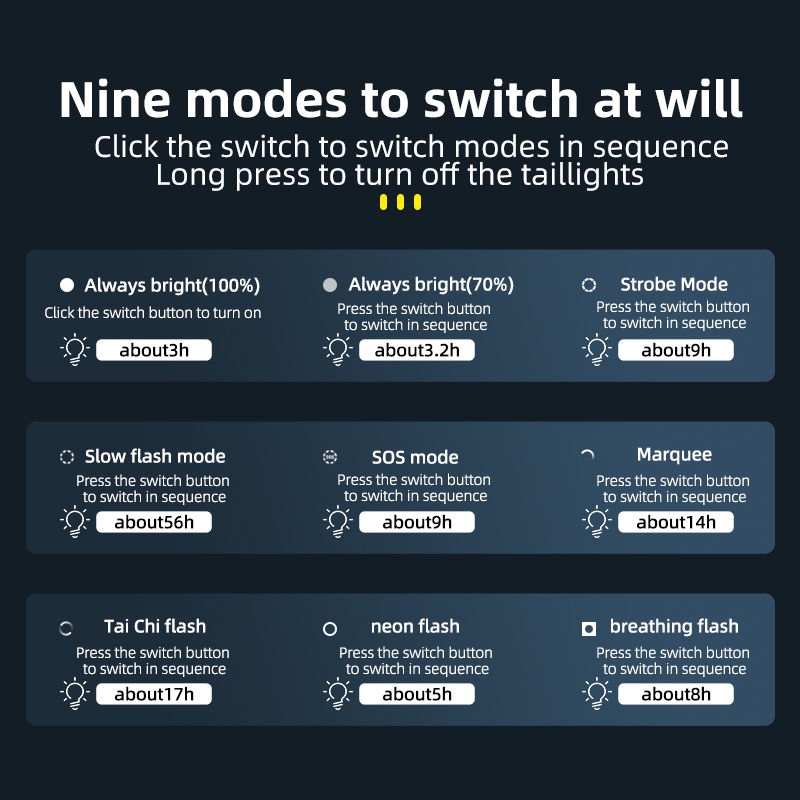 Nine modes to switch at will
Click the switch to switch modes in sequence
Long press to turn off the taillights

Always bright(100%)
Click the switch button to turn on
about3h

Always bright(70%)
Press the switch button to switch in sequence
about3.2h

Strobe Mode
Press the switch button to switch in sequence
about9h

Slow flash mode
Press the switch button to switch in sequence
about56h

SOS mode
Press the switch button to switch in sequence
about9h

Marquee
Press the switch button to switch in sequence
about14h

Tai Chi flash
Press the switch button to switch in sequence
about17h

neon flash
Press the switch button to switch in sequence
about5h

breathing flash
Press the switch button to switch in sequence
about8h