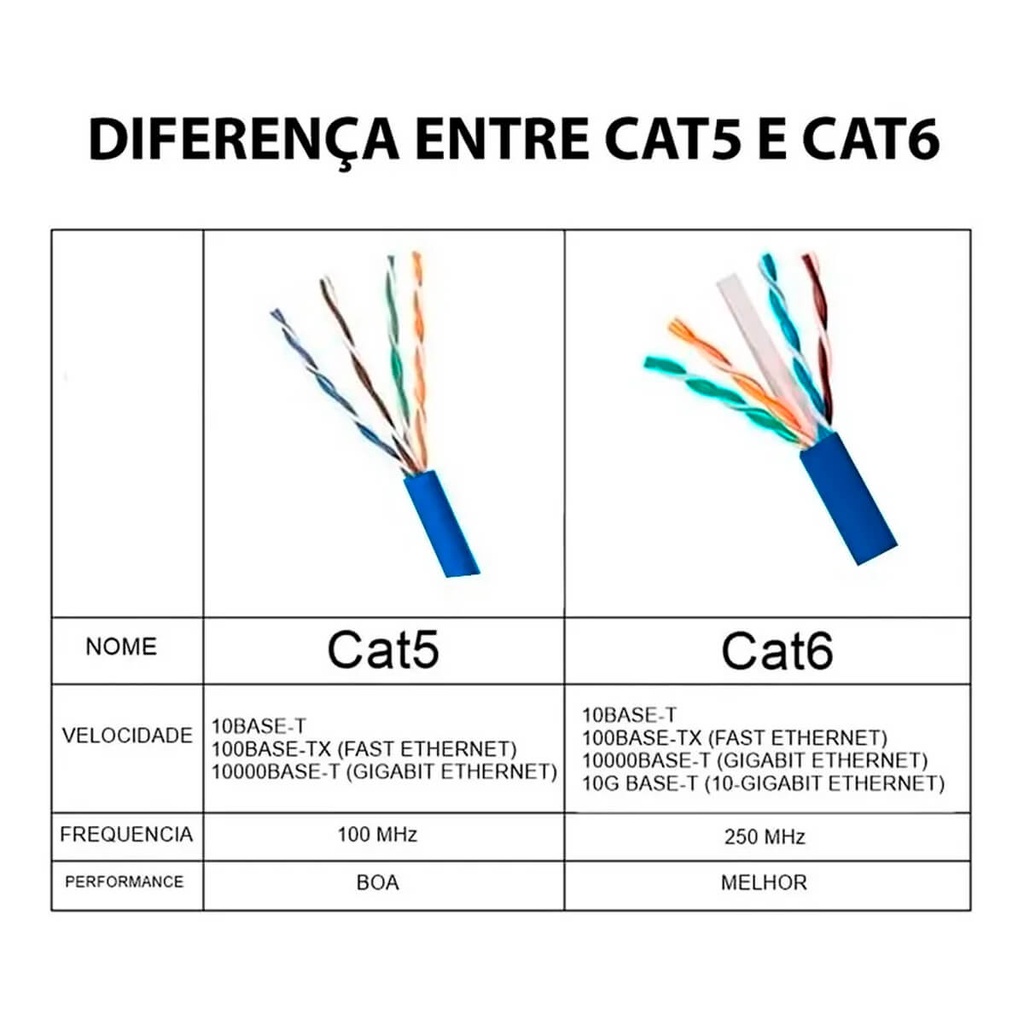 DIFERENÇA ENTRE CAT5 E CAT6

| | | |
|---|---|---|
| NOME | Cat5 | Cat6 |
| VELOCIDADE | 10BASE-T 100BASE-TX (FAST ETHERNET) 10000BASE-T (GIGABIT ETHERNET) | 10BASE-T 100BASE-TX (FAST ETHERNET) 10000BASE-T (GIGABIT ETHERNET) 10G BASE-T (10-GIGABIT ETHERNET) |
| FREQUENCIA | 100 MHz | 250 MHz |
| PERFORMANCE | BOA | MELHOR |