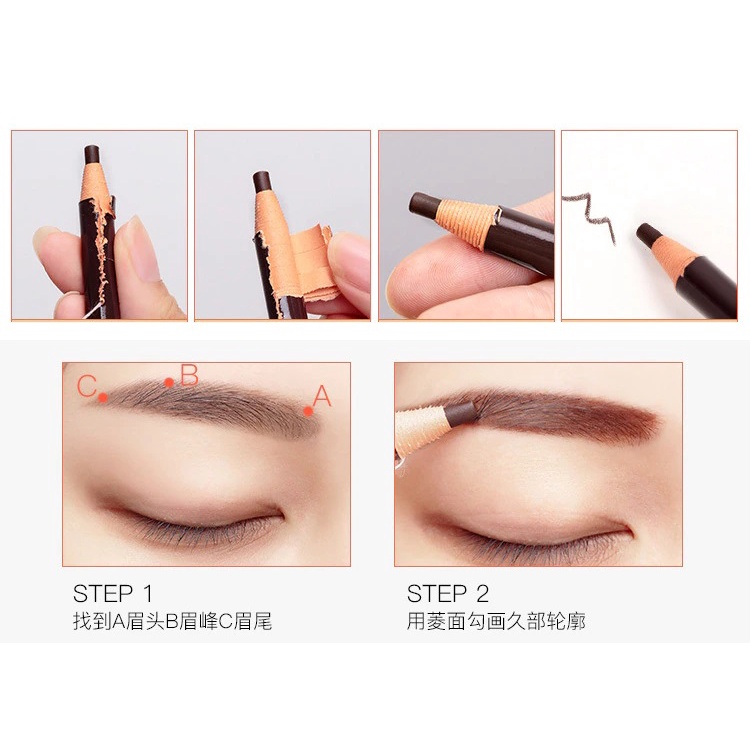 C B A

STEP 1
找到A眉头B眉峰C眉尾

STEP 2
用菱面勾画久部轮廓