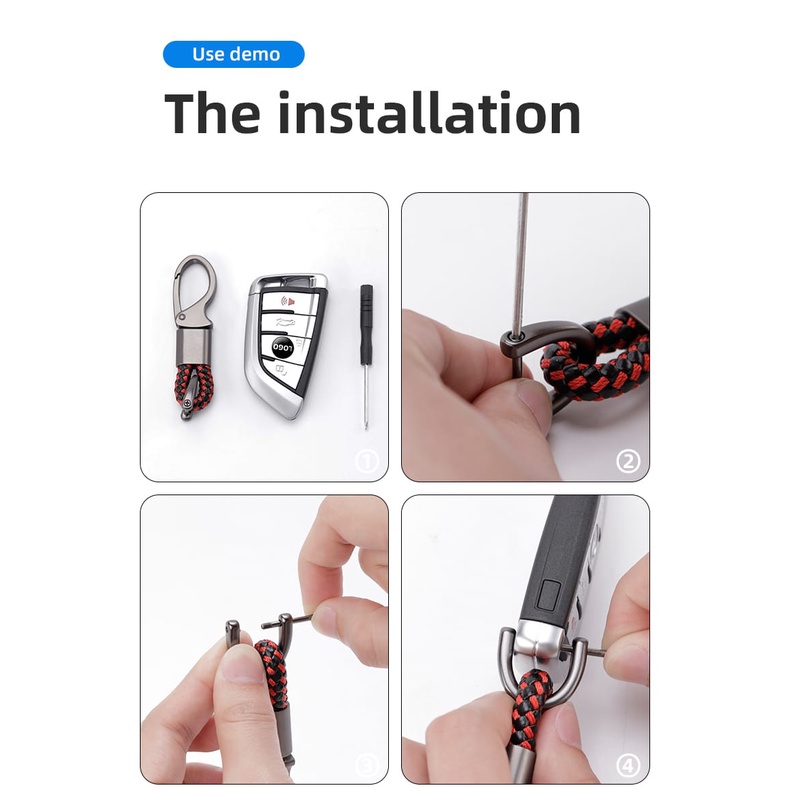 Use demo

The installation

LOGO

①

②

③

④