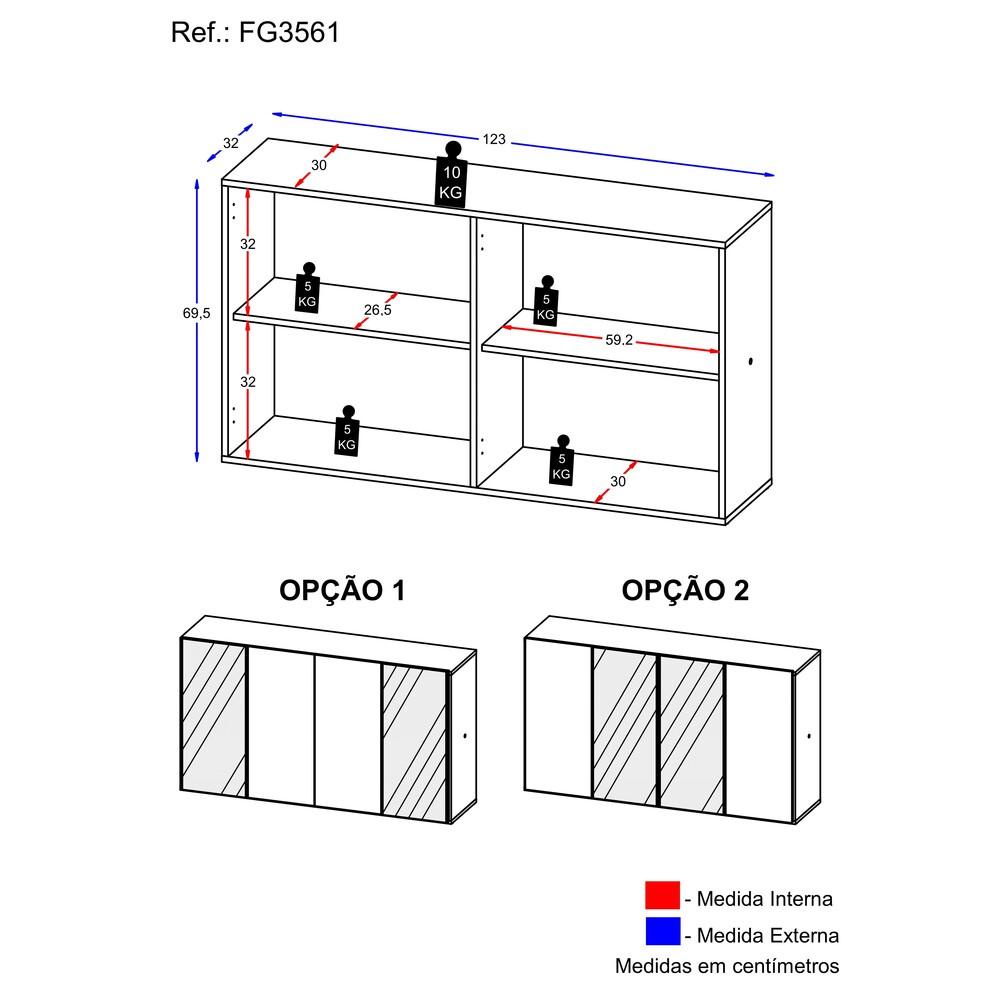 Ref.: FG3561

32
123
30
10 KG
69,5
32
5 KG
26.5
5 KG
59.2
32
5 KG
5 KG
30

OPÇÃO 1

OPÇÃO 2

- Medida Interna
- Medida Externa
Medidas em centímetros