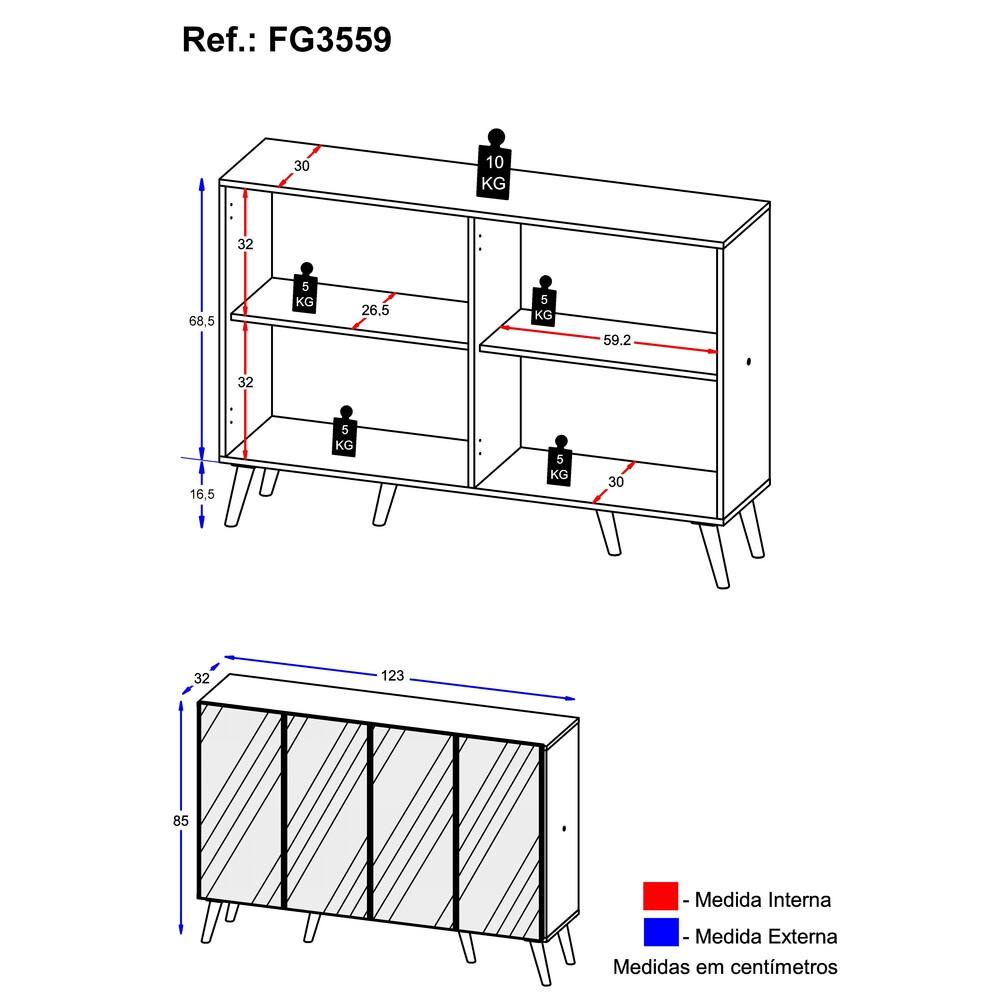 Ref.: FG3559

30
10 KG
32
5 KG
26,5
5 KG
59.2
68,5
32
5 KG
5 KG
30
16,5

32
123
85

- Medida Interna
- Medida Externa
Medidas em centímetros