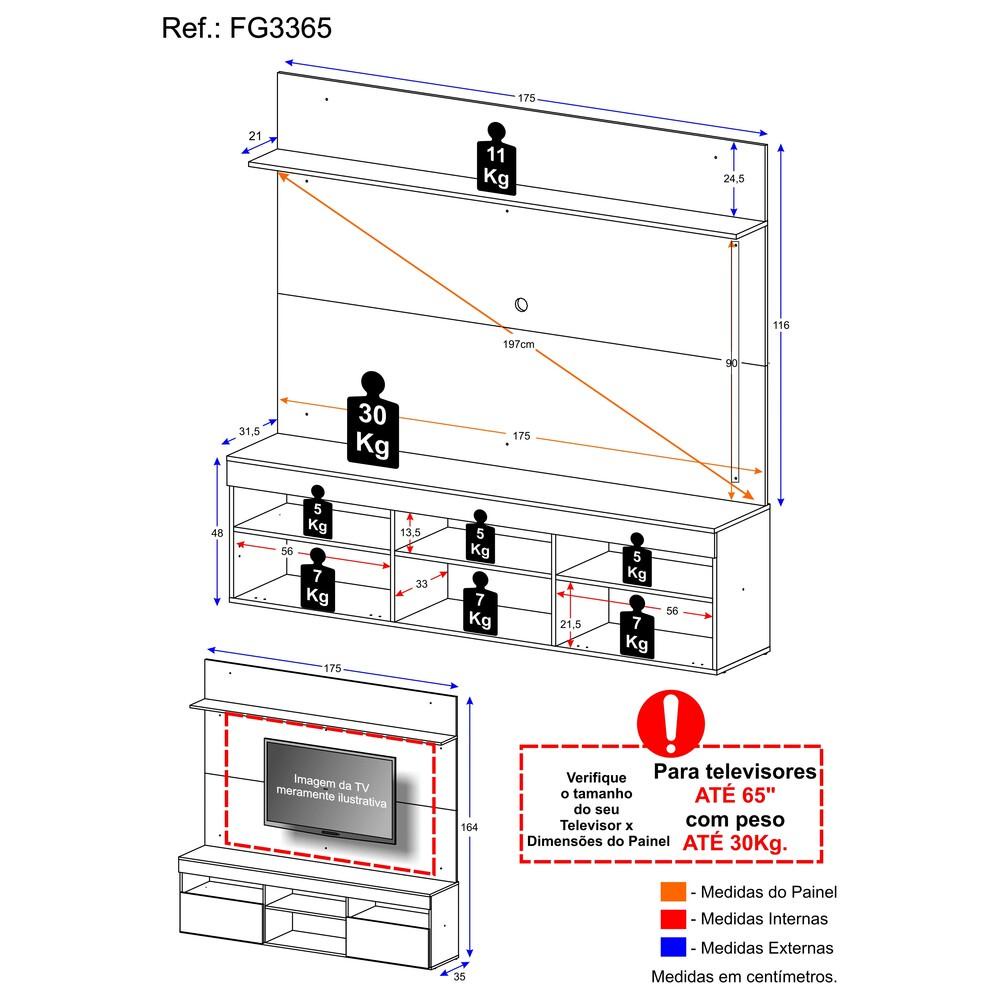 Ref.: FG3365

175

21

11 Kg

24,5

116

197cm

90

30 Kg

31,5

175

48

5 Kg

13,5

5 Kg

5 Kg

56

7 Kg

33

7 Kg

21,5

7 Kg

56

175

Imagem da TV meramente ilustrativa

164

35

Verifique o tamanho do seu Televisor x Dimensões do Painel

Para televisores ATÉ 65" com peso ATÉ 30Kg.

- Medidas do Painel
- Medidas Internas
- Medidas Externas

Medidas em centímetros.