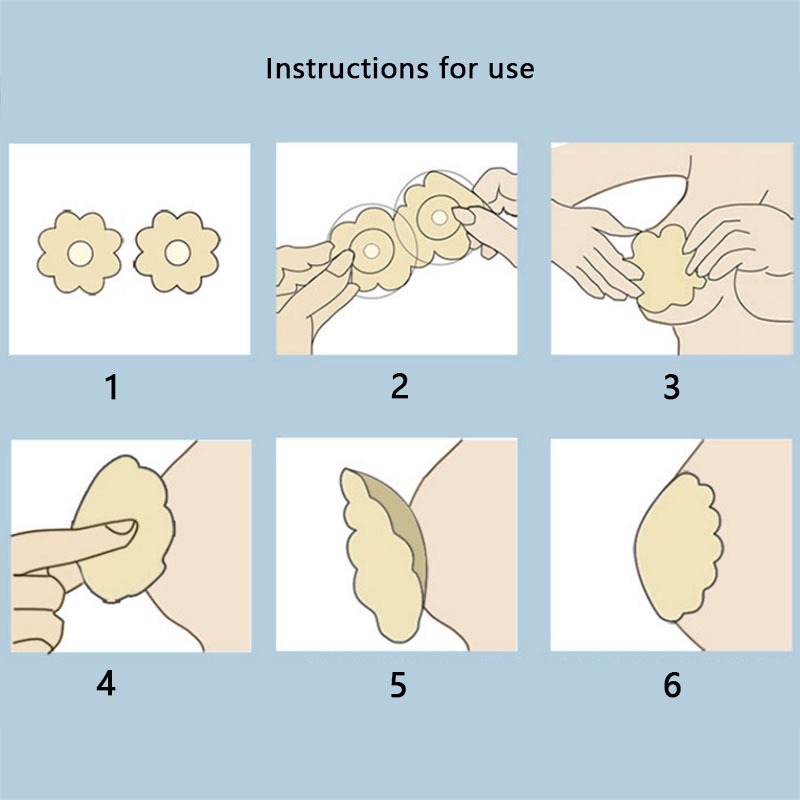 Instructions for use

1

2

3

4

5

6