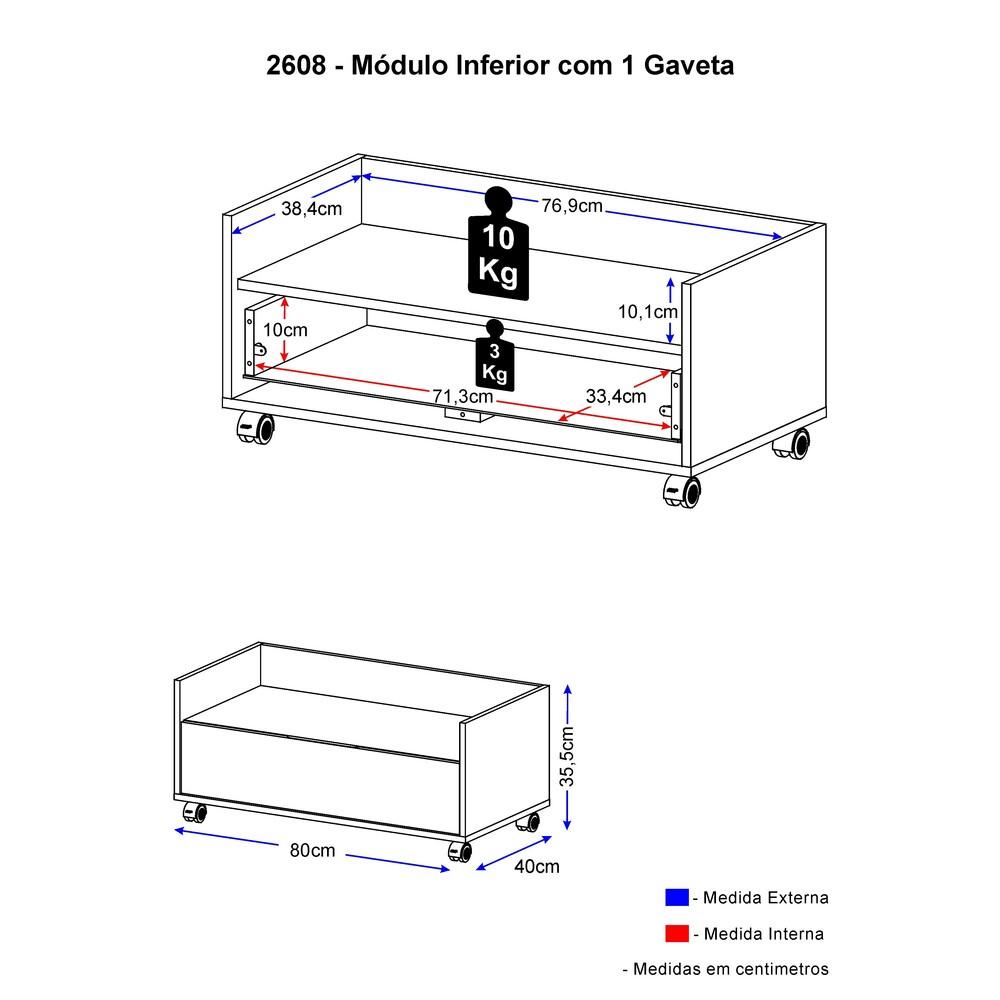 2608 - Módulo Inferior com 1 Gaveta

38,4cm

76,9cm

10 Kg

10,1cm

10cm

3 Kg

71,3cm

33,4cm

35,5cm

80cm

40cm

- Medida Externa

- Medida Interna

- Medidas em centimetros