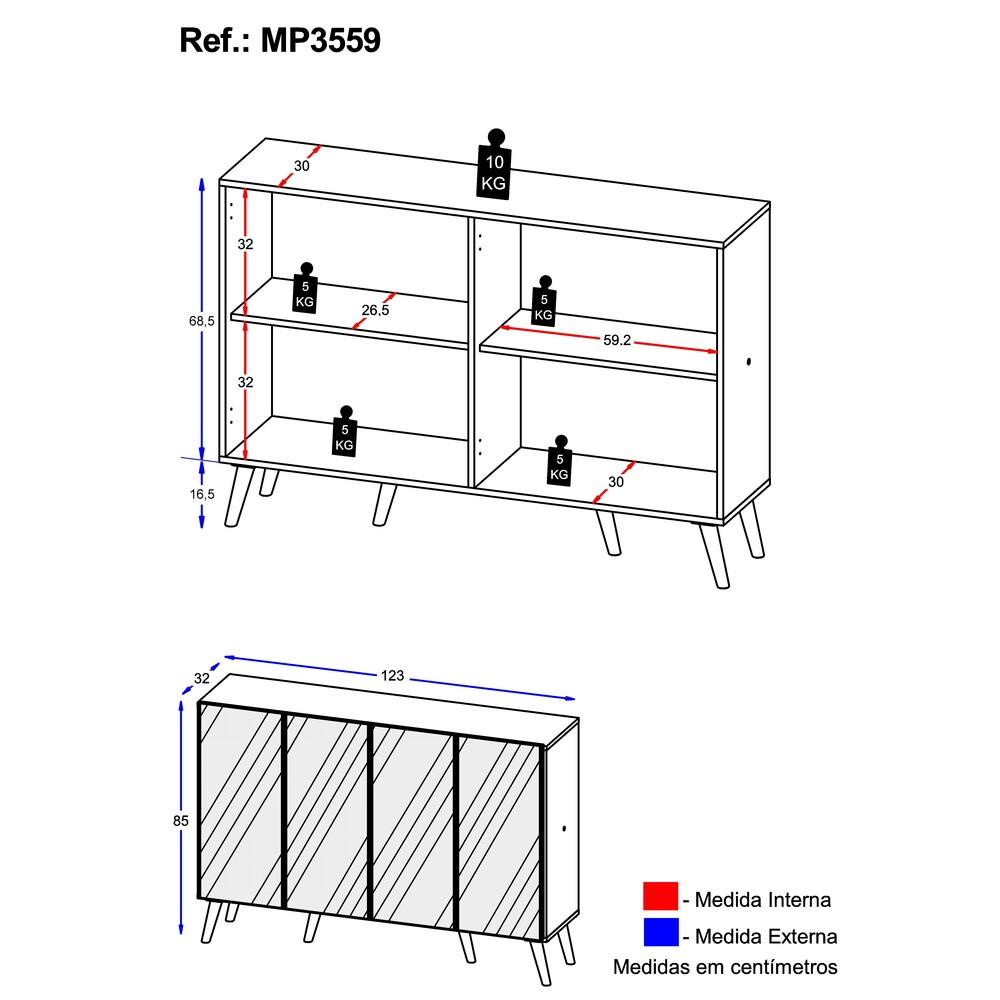 Ref.: MP3559

30

10 KG

32

5 KG

26,5

5 KG

59.2

68,5

32

5 KG

5 KG

30

16,5

32

123

85

- Medida Interna

- Medida Externa

Medidas em centímetros