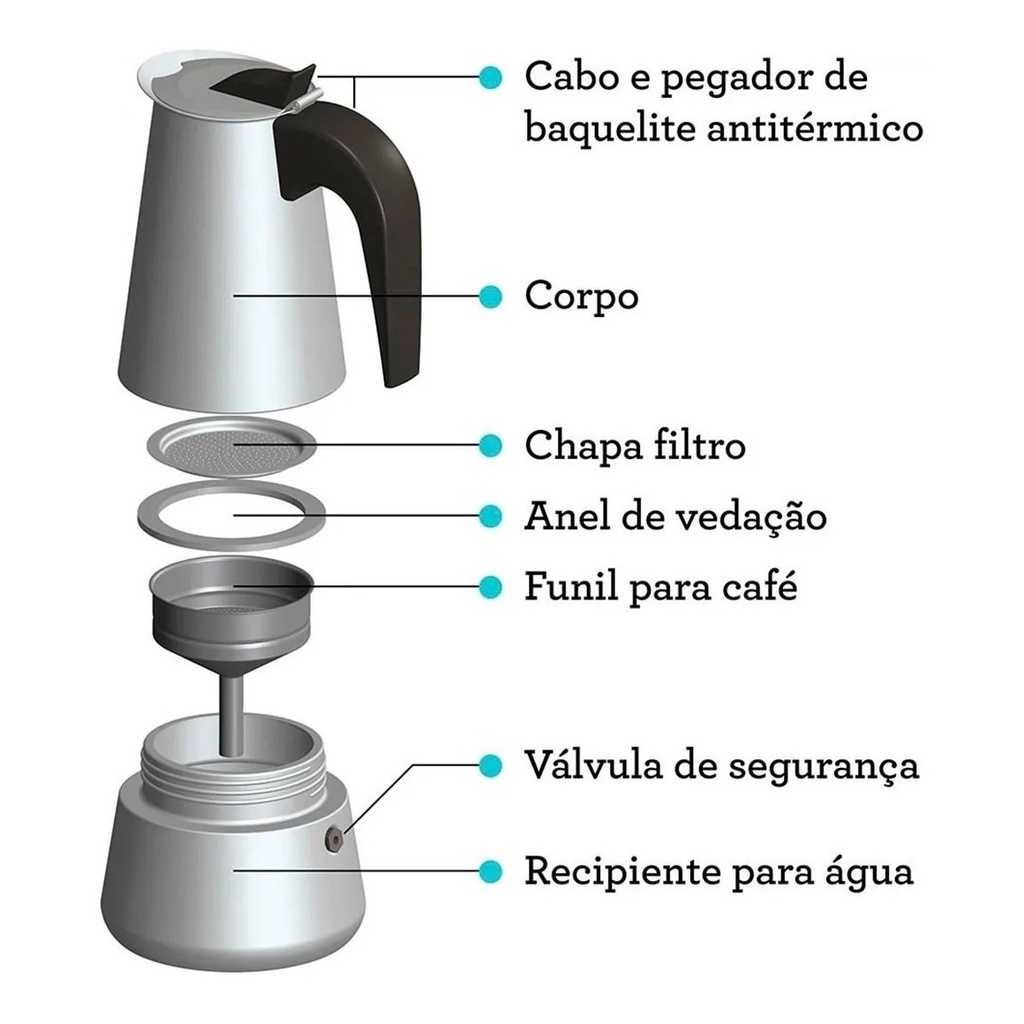 Cabo e pegador de baquelite antitérmico

Corpo

Chapa filtro

Anel de vedação

Funil para café

Válvula de segurança

Recipiente para água