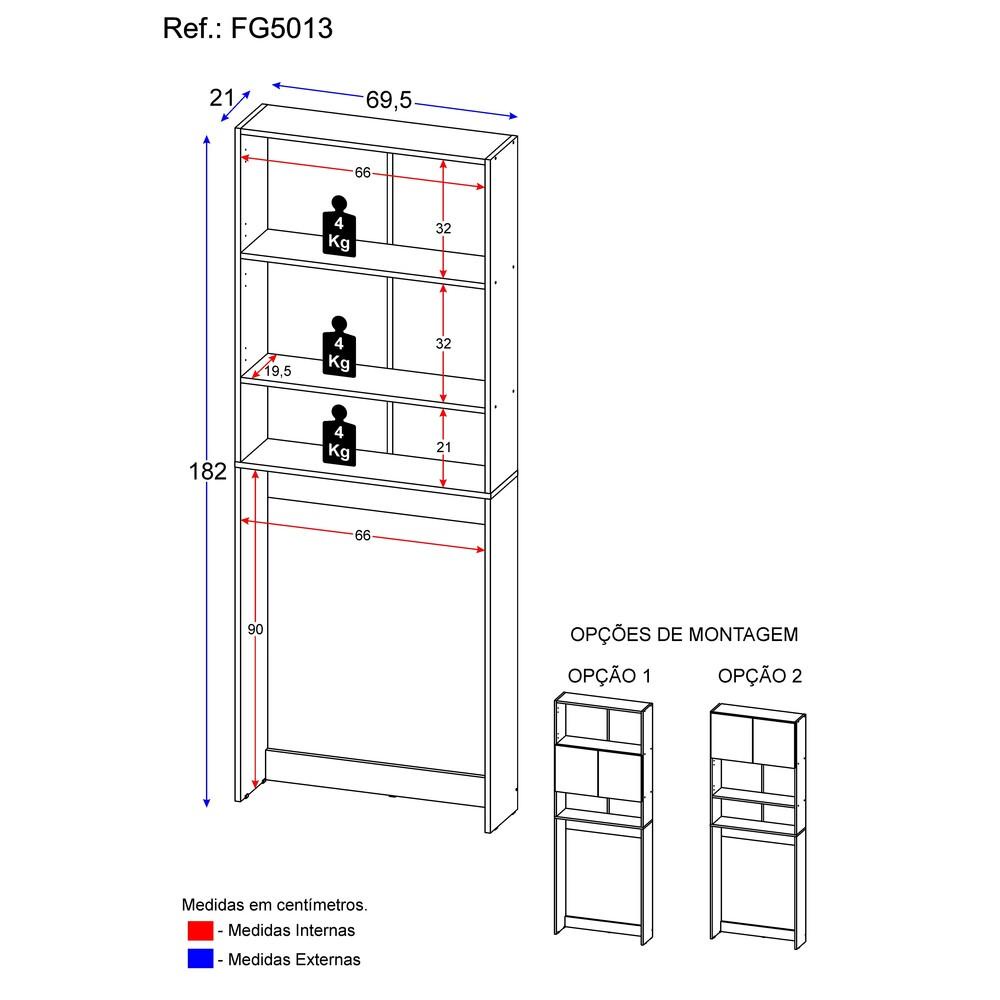 Ref.: FG5013

21
69,5
66
4 Kg
32
4 Kg
32
19,5
4 Kg
21
182
66
90

OPÇÕES DE MONTAGEM
OPÇÃO 1
OPÇÃO 2

Medidas em centímetros.
- Medidas Internas
- Medidas Externas