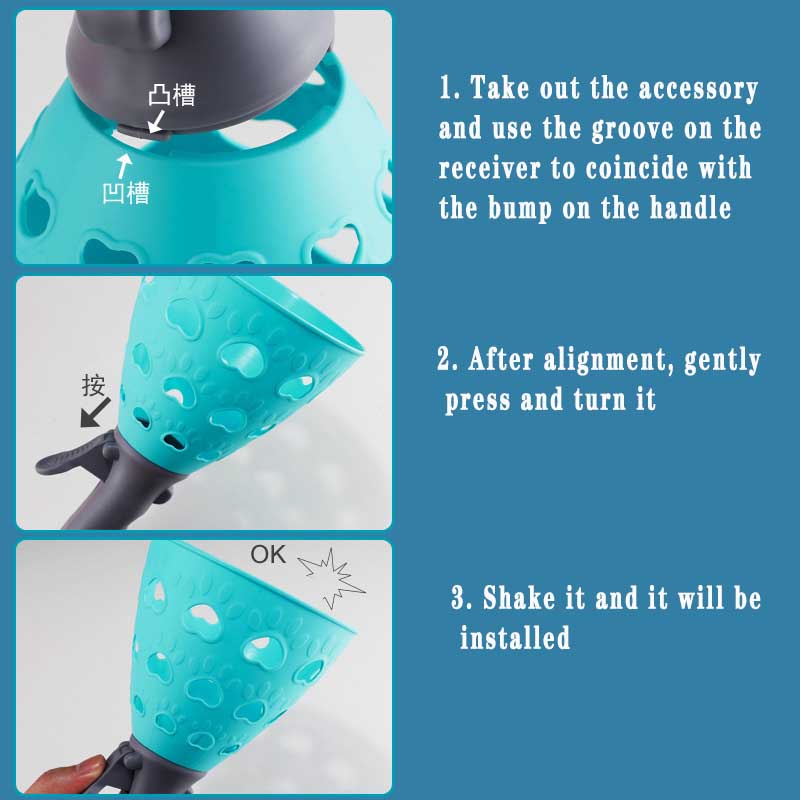 凸槽

凹槽

1. Take out the accessory and use the groove on the receiver to coincide with the bump on the handle

按

2. After alignment, gently press and turn it

OK

3. Shake it and it will be installed