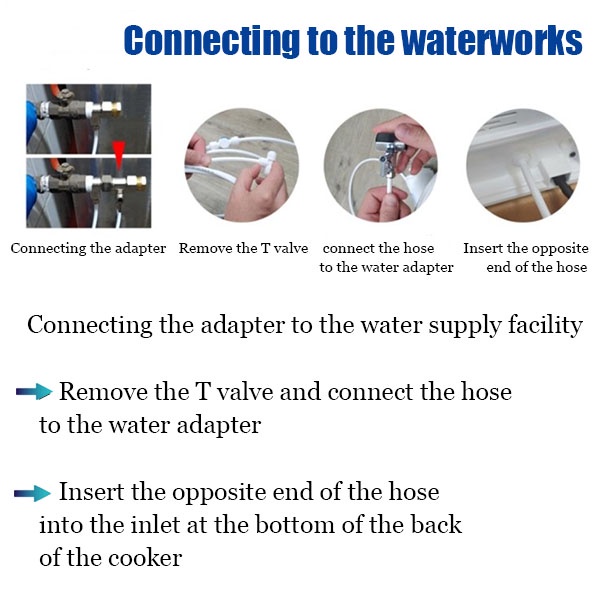 Connecting to the waterworks

Connecting the adapter

Remove the T valve

connect the hose to the water adapter

Insert the opposite end of the hose

Connecting the adapter to the water supply facility

Remove the T valve and connect the hose to the water adapter

Insert the opposite end of the hose into the inlet at the bottom of the back of the cooker