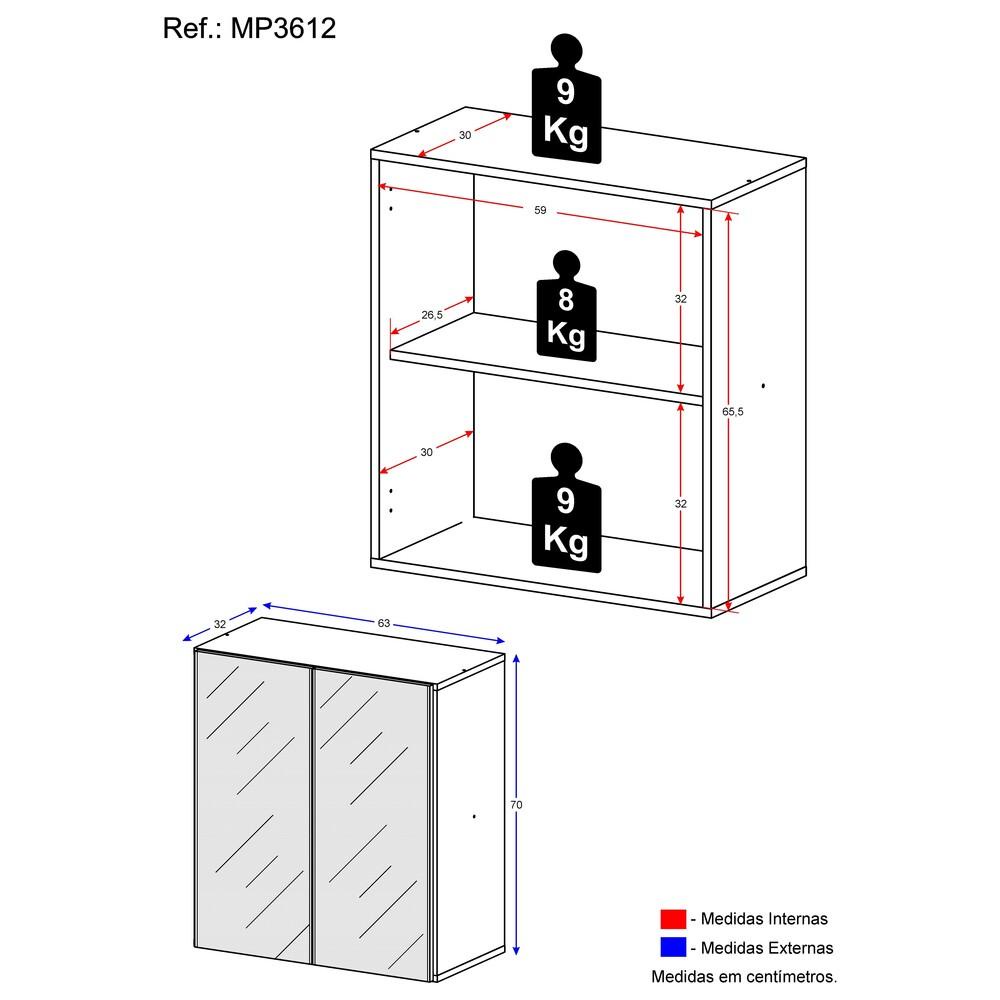 Ref.: MP3612

9
Kg

30

59

8
Kg

26,5

32

65,5

30

9
Kg

32

32

63

70

- Medidas Internas
- Medidas Externas
Medidas em centímetros.