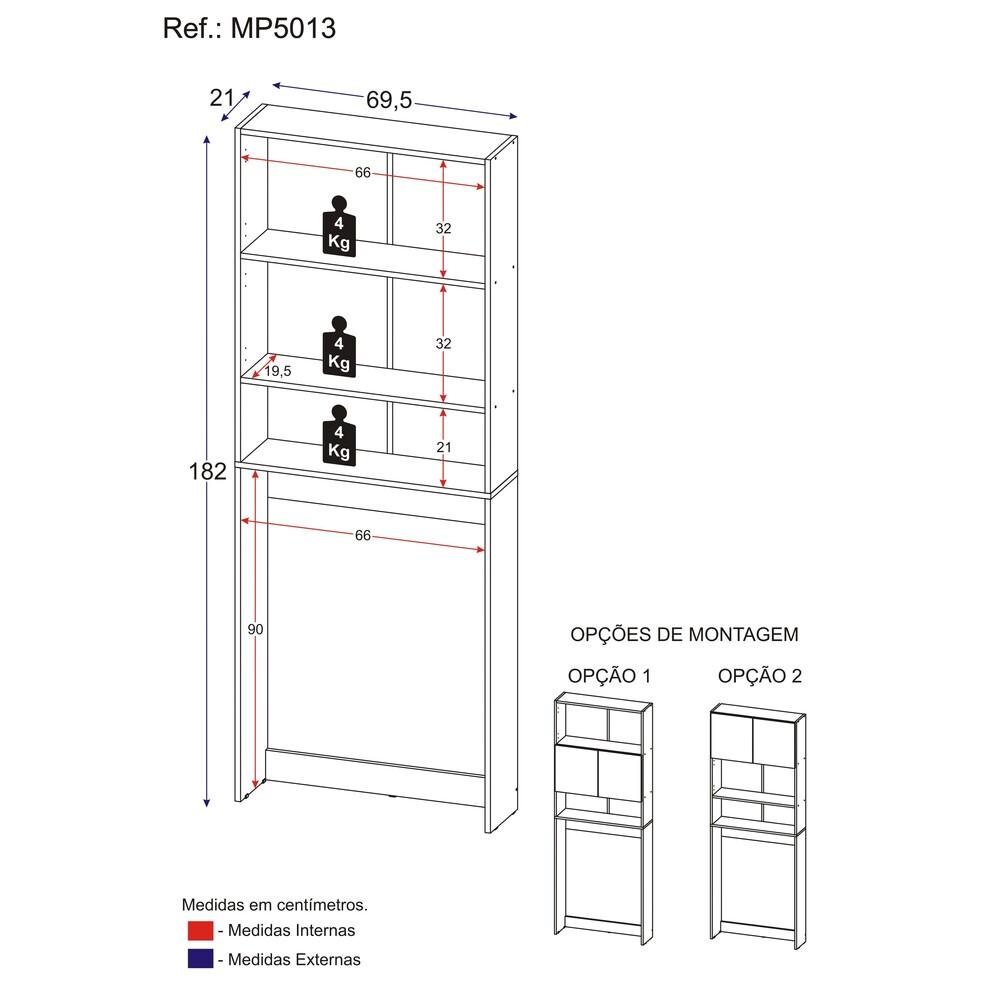 Ref.: MP5013

21

69,5

66

4 Kg

32

4 Kg

32

19,5

4 Kg

21

182

66

90

OPÇÕES DE MONTAGEM

OPÇÃO 1

OPÇÃO 2

Medidas em centímetros.

- Medidas Internas

- Medidas Externas