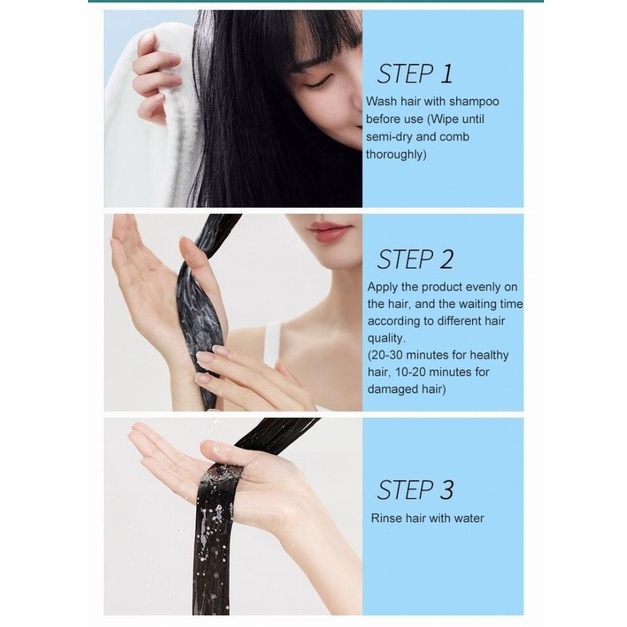 STEP 1
Wash hair with shampoo before use (Wipe until semi-dry and comb thoroughly)

STEP 2
Apply the product evenly on the hair, and the waiting time according to different hair quality.
(20-30 minutes for healthy hair, 10-20 minutes for damaged hair)

STEP 3
Rinse hair with water