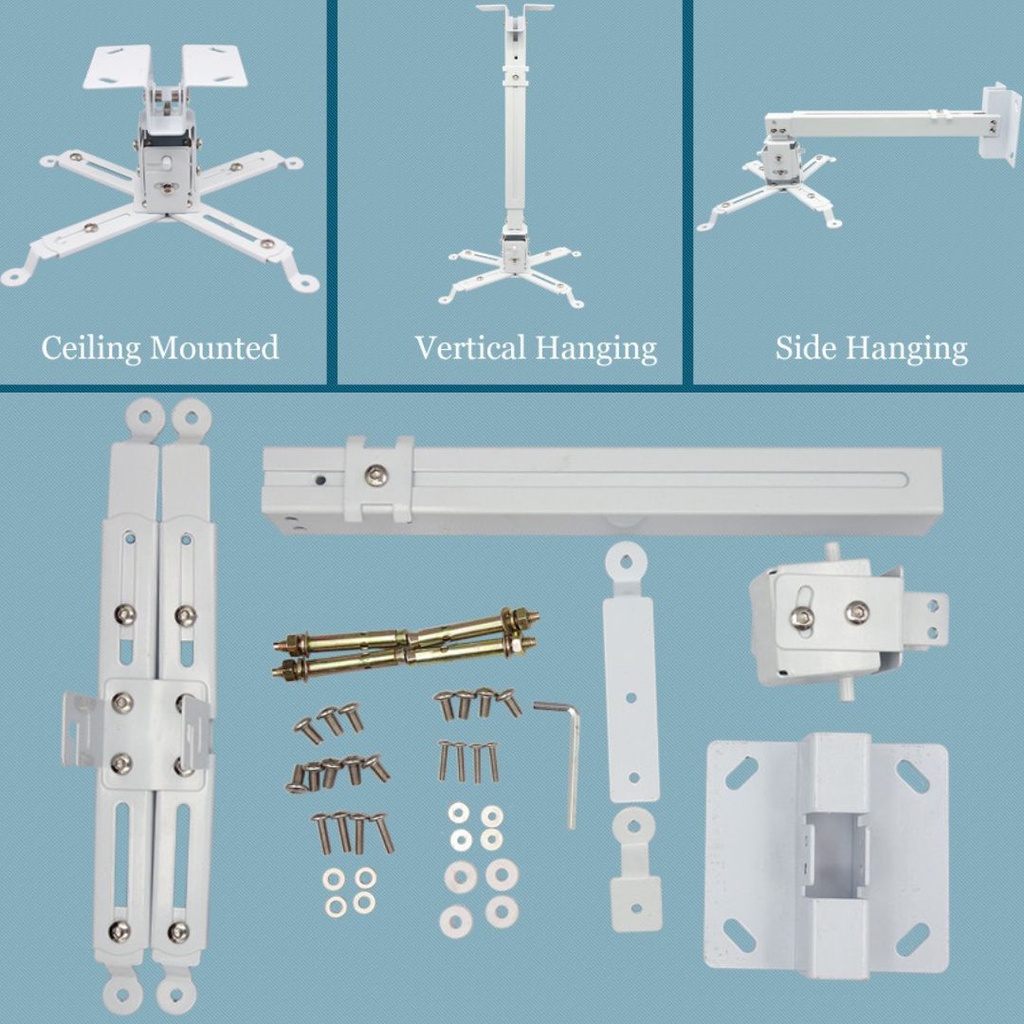 Ceiling Mounted

Vertical Hanging

Side Hanging