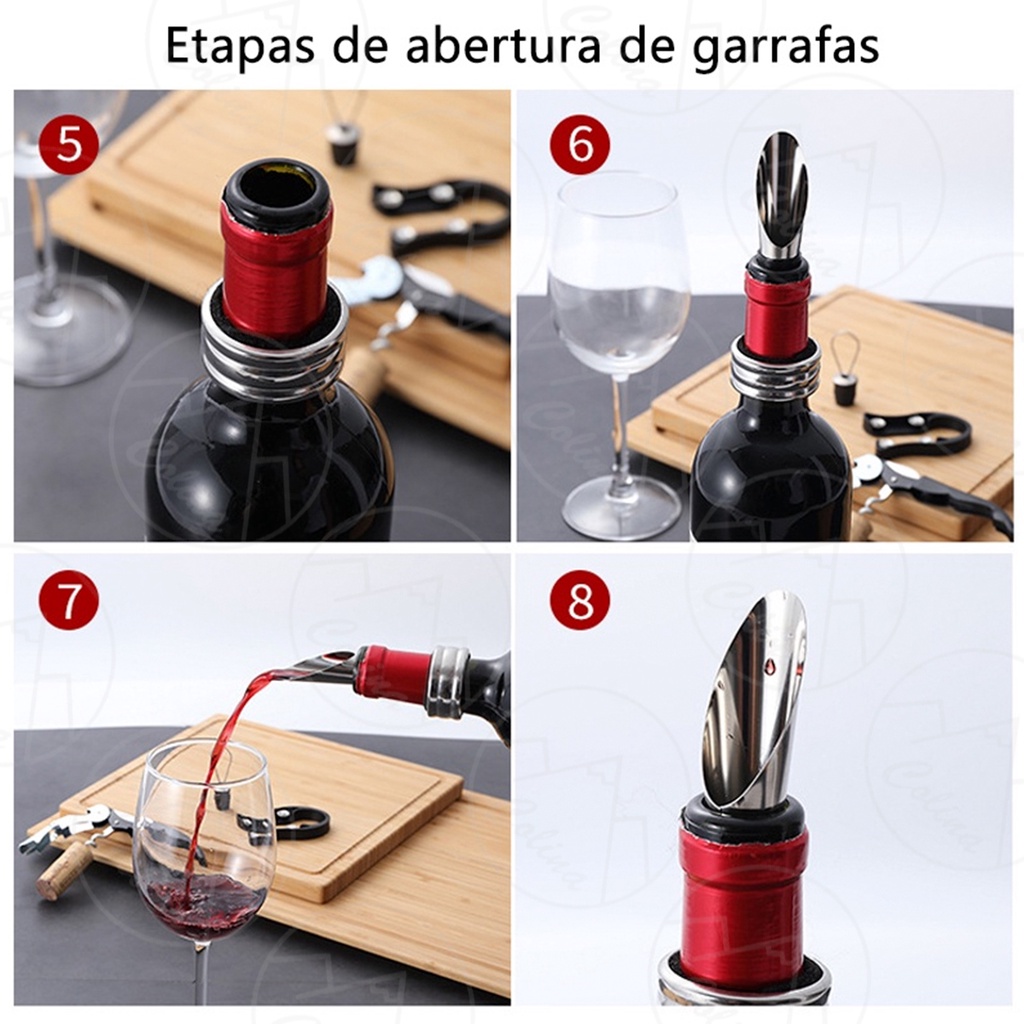 Etapas de abertura de garrafas

5

6

7

8