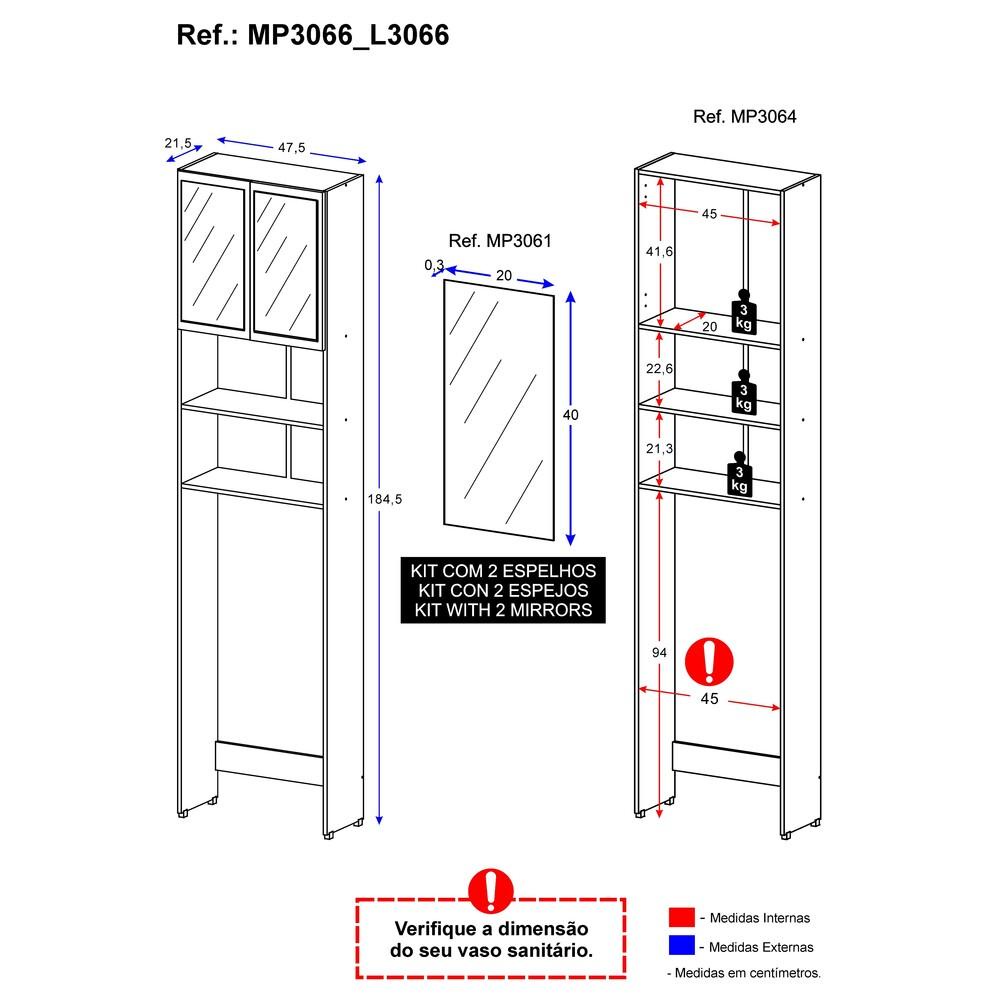 Ref.: MP3066_L3066

21,5
47,5
184,5

Ref. MP3061
0,3
20
40

KIT COM 2 ESPELHOS
KIT CON 2 ESPEJOS
KIT WITH 2 MIRRORS

Ref. MP3064
45
41,6
20
3 kg
22,6
3 kg
21,3
3 kg
94
45

Verifique a dimensão do seu vaso sanitário.

- Medidas Internas
- Medidas Externas
- Medidas em centímetros.