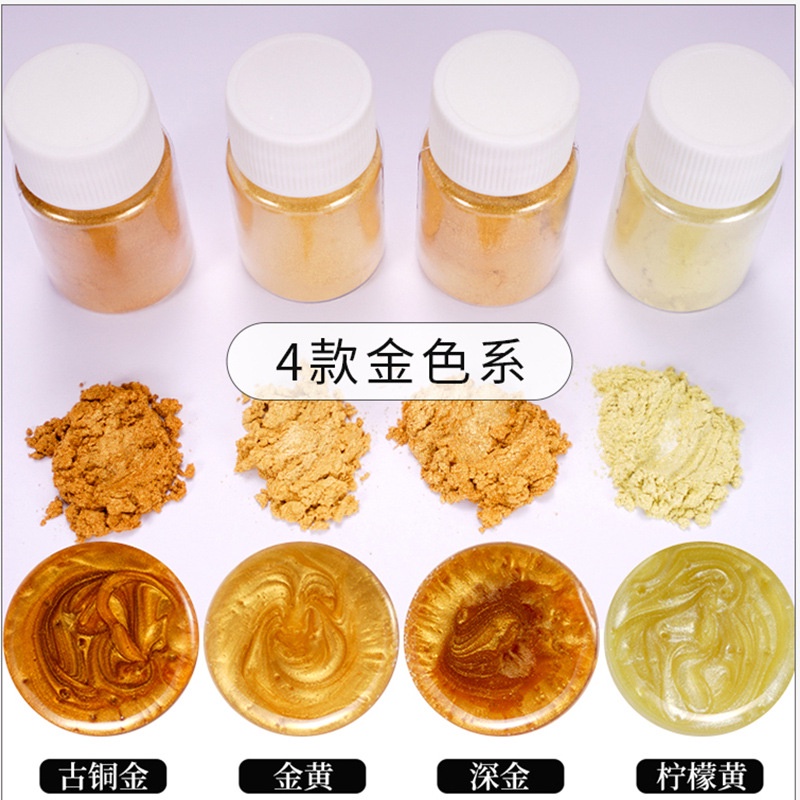 4款金色系

古铜金

金黄

深金

柠檬黄