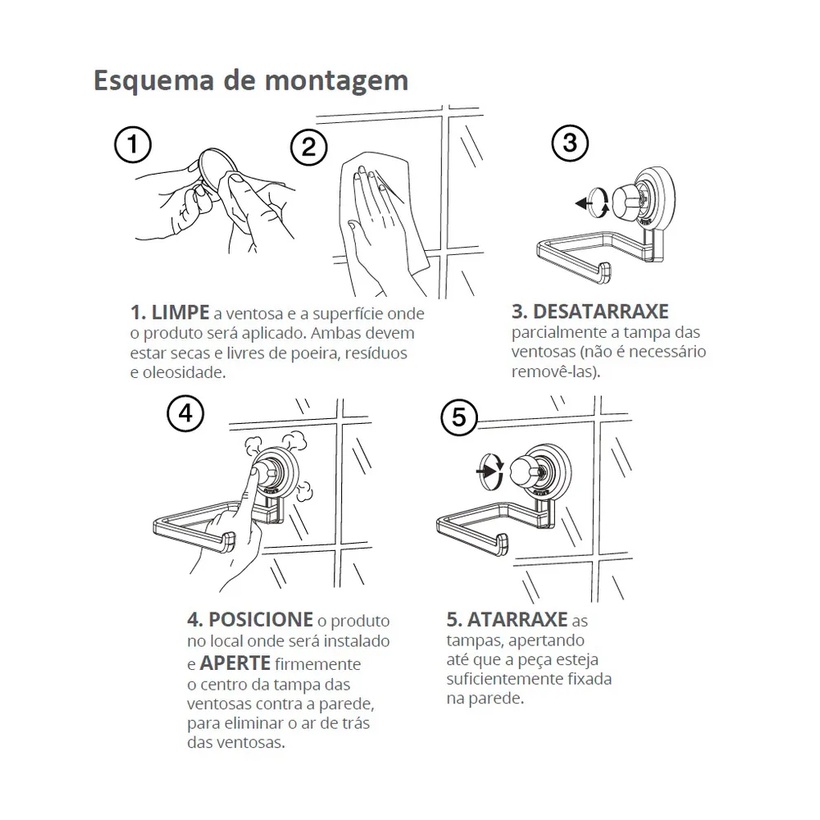 Esquema de montagem

1

2

3

1. LIMPE a ventosa e a superfície onde o produto será aplicado. Ambas devem estar secas e livres de poeira, resíduos e oleosidade.

3. DESATARRAXE parcialmente a tampa das ventosas (não é necessário removê-las).

4

5

4. POSICIONE o produto no local onde será instalado e APERTE firmemente o centro da tampa das ventosas contra a parede, para eliminar o ar de trás das ventosas.

5. ATARRAXE as tampas, apertando até que a peça esteja suficientemente fixada na parede.