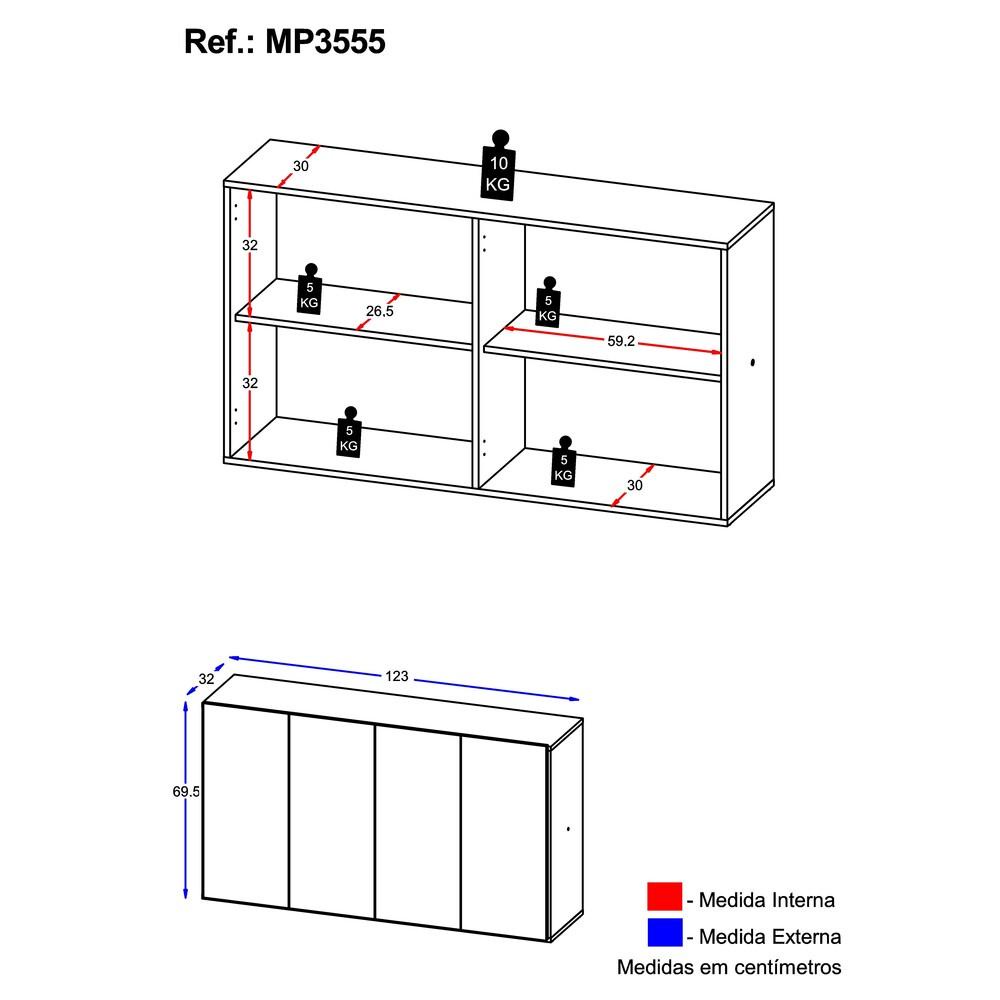 Ref.: MP3555

30
10 KG
32
5 KG
26.5
5 KG
59.2
32
5 KG
5 KG
30

32
123
69.5

- Medida Interna
- Medida Externa
Medidas em centímetros