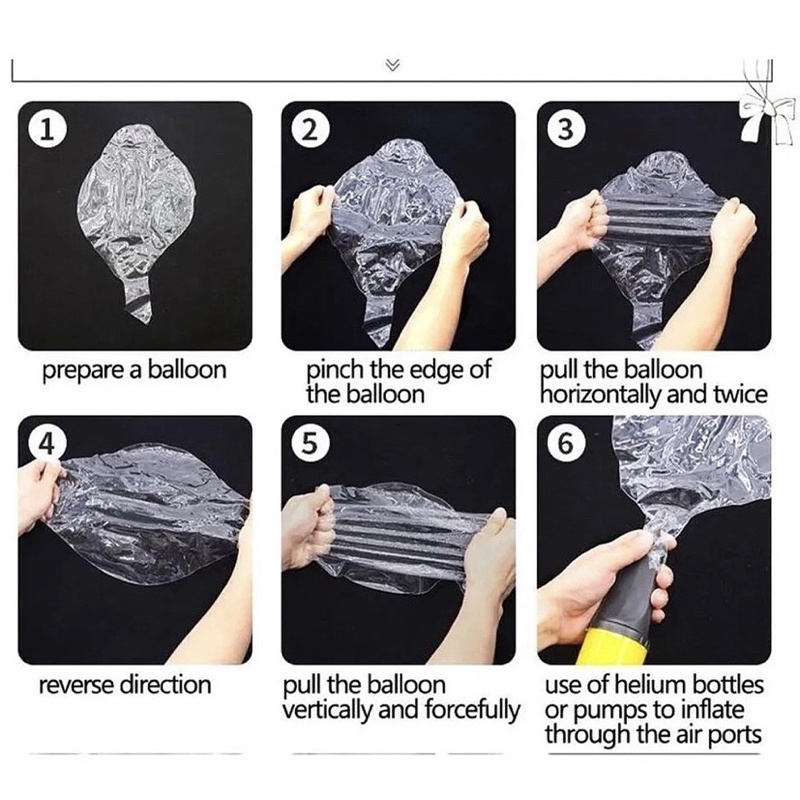 1

prepare a balloon

2

pinch the edge of the balloon

3

pull the balloon horizontally and twice

4

reverse direction

5

pull the balloon vertically and forcefully

6

use of helium bottles or pumps to inflate through the air ports