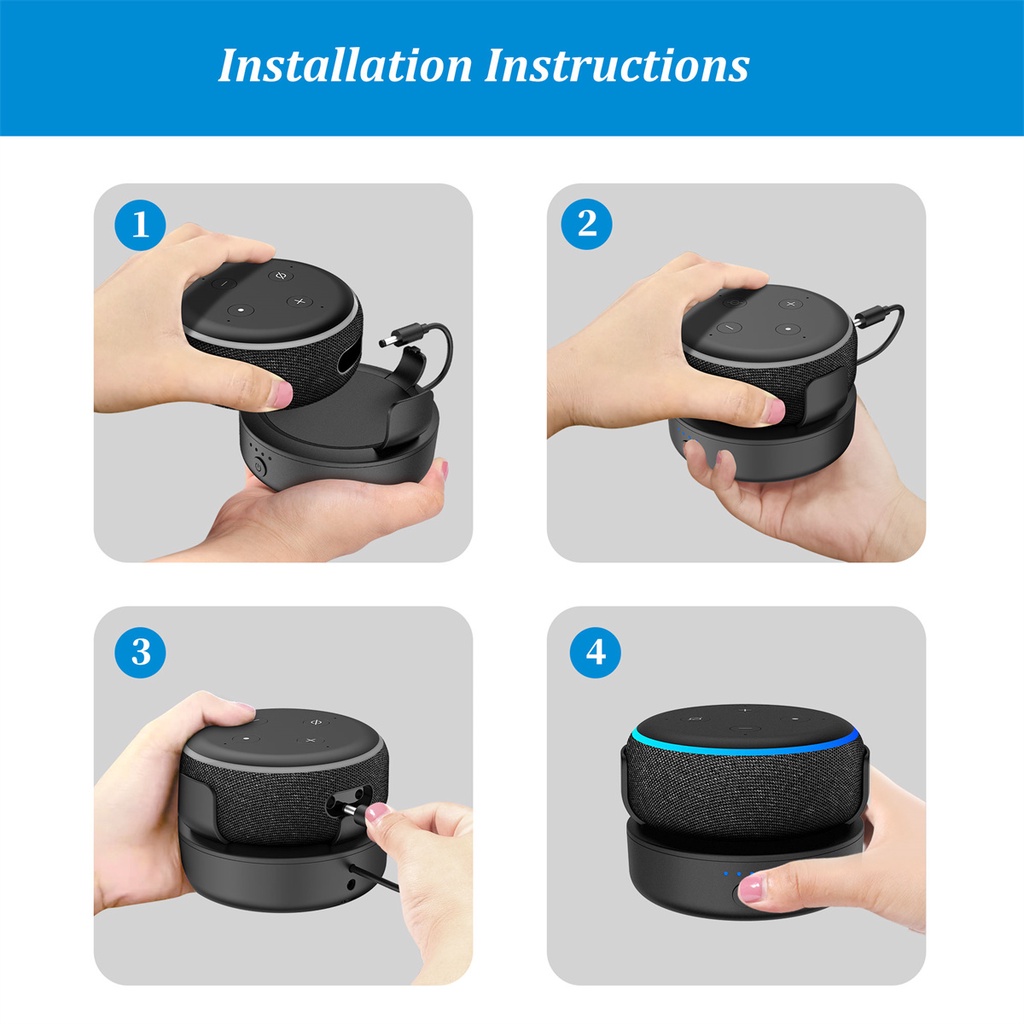 Installation Instructions

1

2

3

4