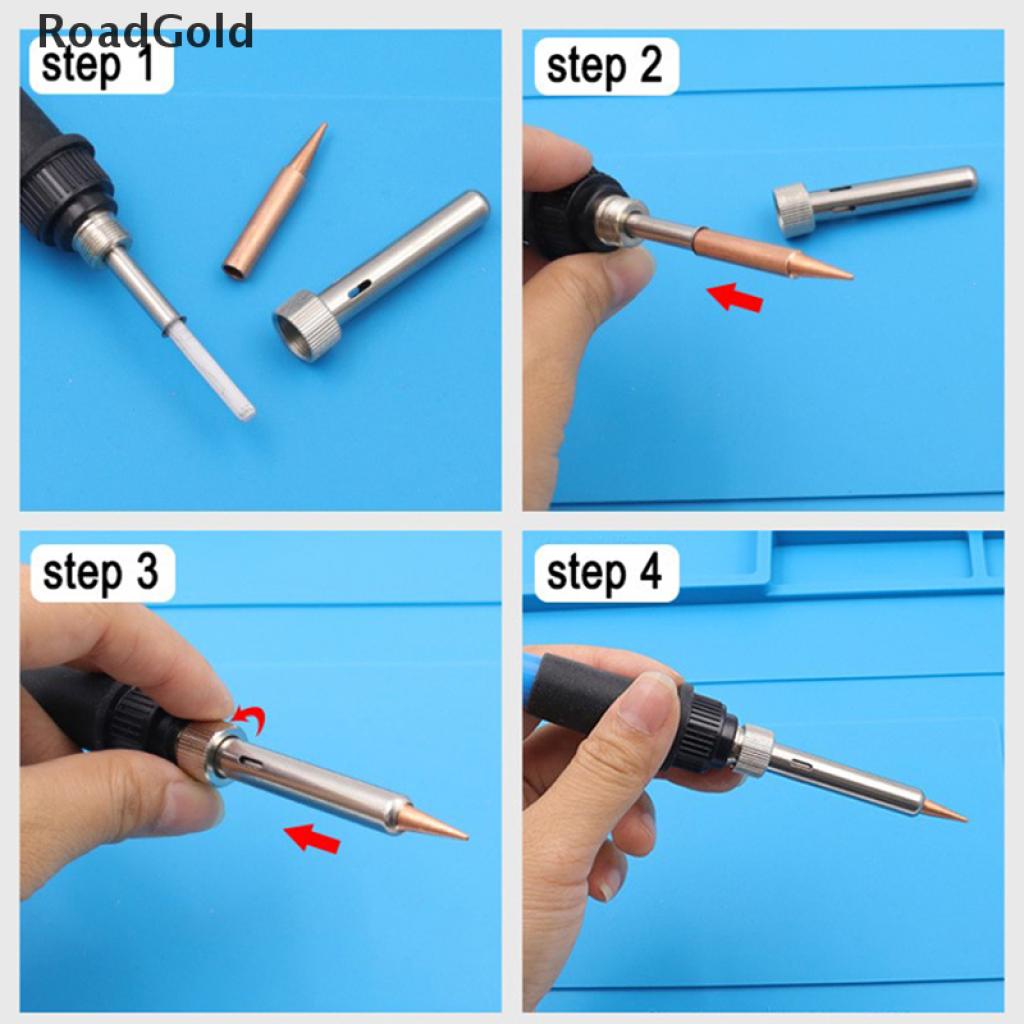 RoadGold

step 1

step 2

step 3

step 4