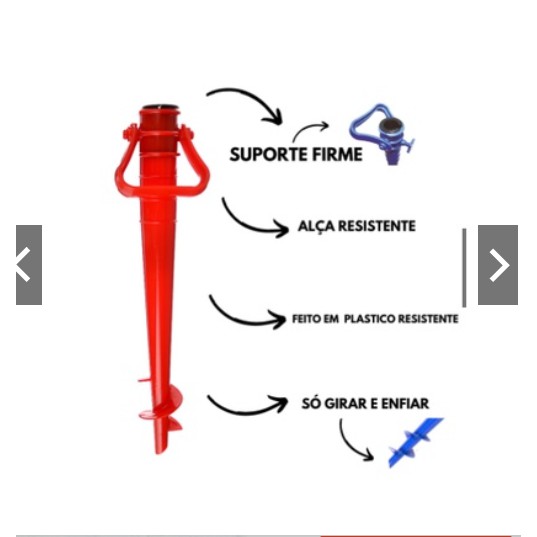 SUPORTE FIRME

ALÇA RESISTENTE

FEITO EM PLASTICO RESISTENTE

SÓ GIRAR E ENFIAR