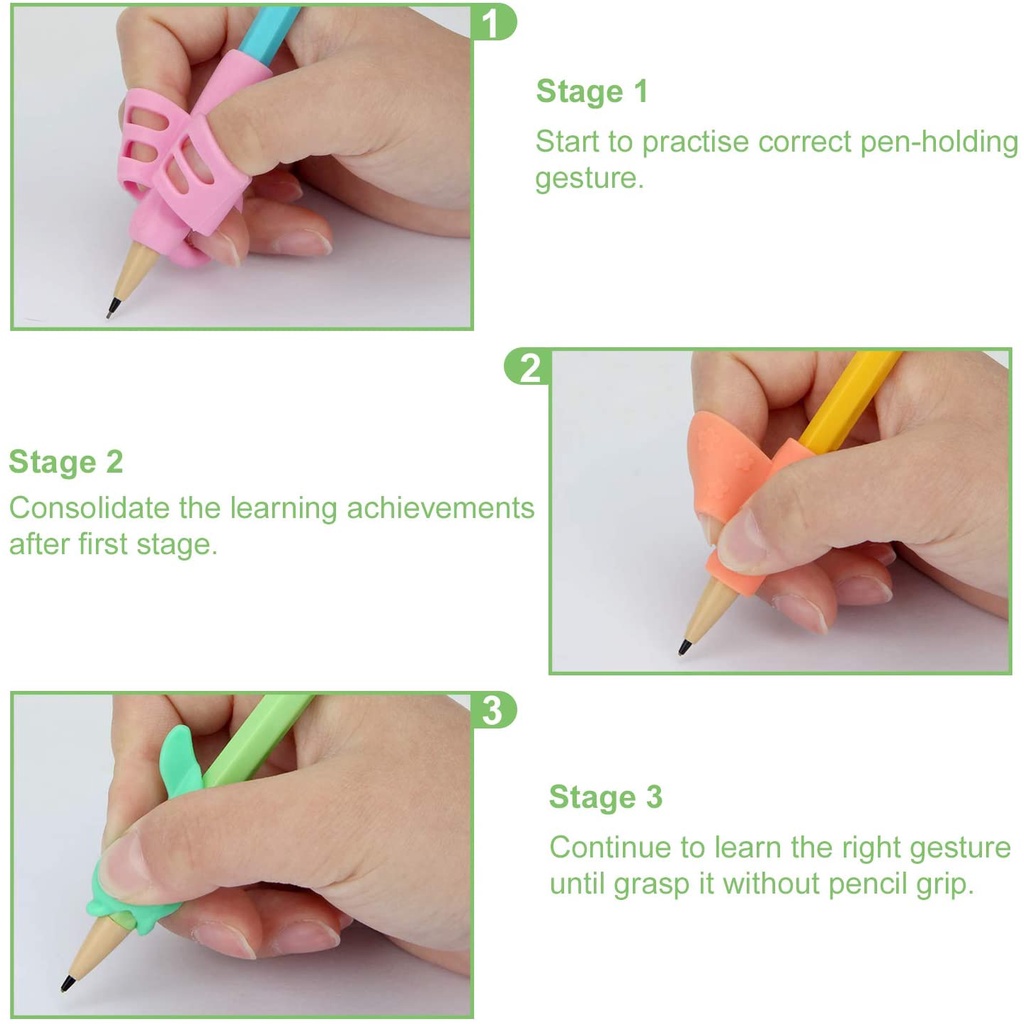 1

Stage 1
Start to practise correct pen-holding gesture.

2

Stage 2
Consolidate the learning achievements after first stage.

3

Stage 3
Continue to learn the right gesture until grasp it without pencil grip.