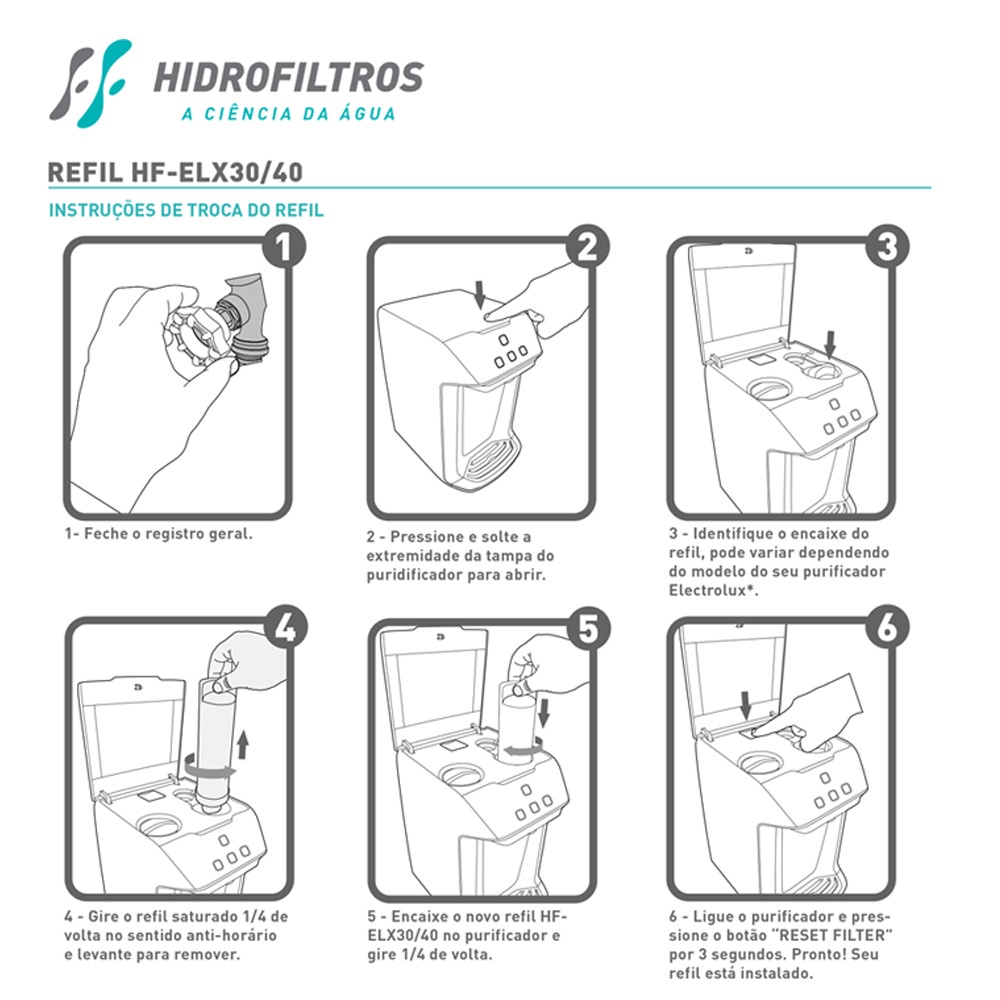 HIDROFILTROS
A CIÊNCIA DA ÁGUA

REFIL HF-ELX30/40

INSTRUÇÕES DE TROCA DO REFIL

1

1- Feche o registro geral.

2

2 - Pressione e solte a extremidade da tampa do puridificador para abrir.

3

3 - Identifique o encaixe do refil, pode variar dependendo do modelo do seu purificador Electrolux*.

4

4 - Gire o refil saturado 1/4 de volta no sentido anti-horário e levante para remover.

5

5 - Encaixe o novo refil HF-ELX30/40 no purificador e gire 1/4 de volta.

6

6 - Ligue o purificador e pressione o botão "RESET FILTER" por 3 segundos. Pronto! Seu refil está instalado.