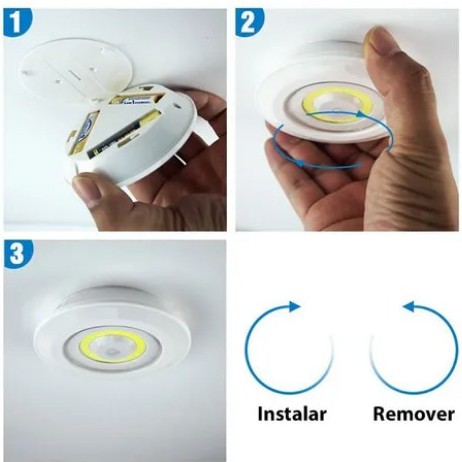 1

2

3

Instalar

Remover